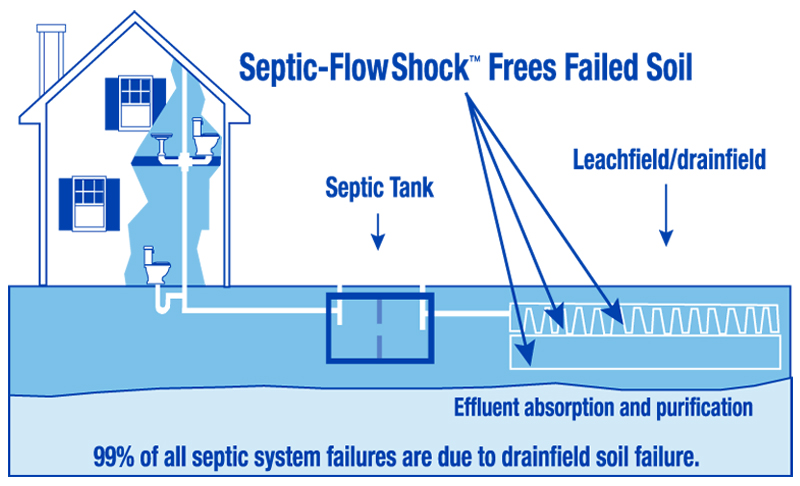 Septic-FlowShock™ Frees Failed Soil

Leachfield/drainfield

Septic Tank

Effluent absorption and purification

99% of all septic system failures are due to drainfield soil failure.