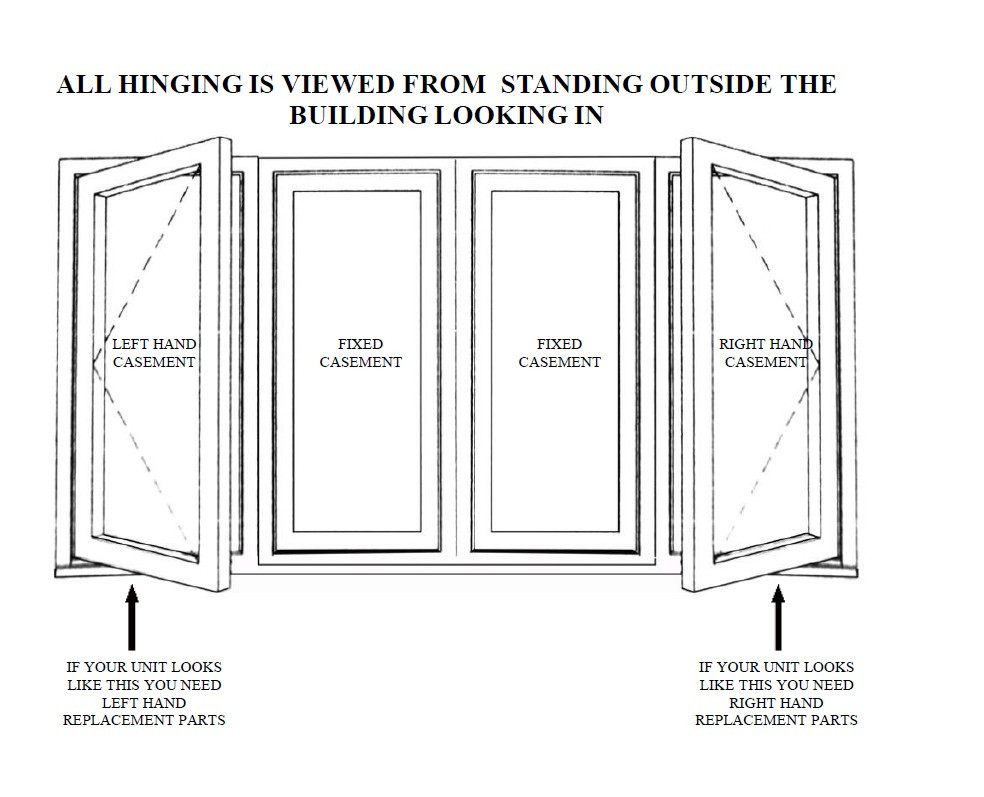 ALL HINGING IS VIEWED FROM STANDING OUTSIDE THE BUILDING LOOKING IN

LEFT HAND CASEMENT

FIXED CASEMENT

FIXED CASEMENT

RIGHT HAND CASEMENT

IF YOUR UNIT LOOKS LIKE THIS YOU NEED LEFT HAND REPLACEMENT PARTS

IF YOUR UNIT LOOKS LIKE THIS YOU NEED RIGHT HAND REPLACEMENT PARTS