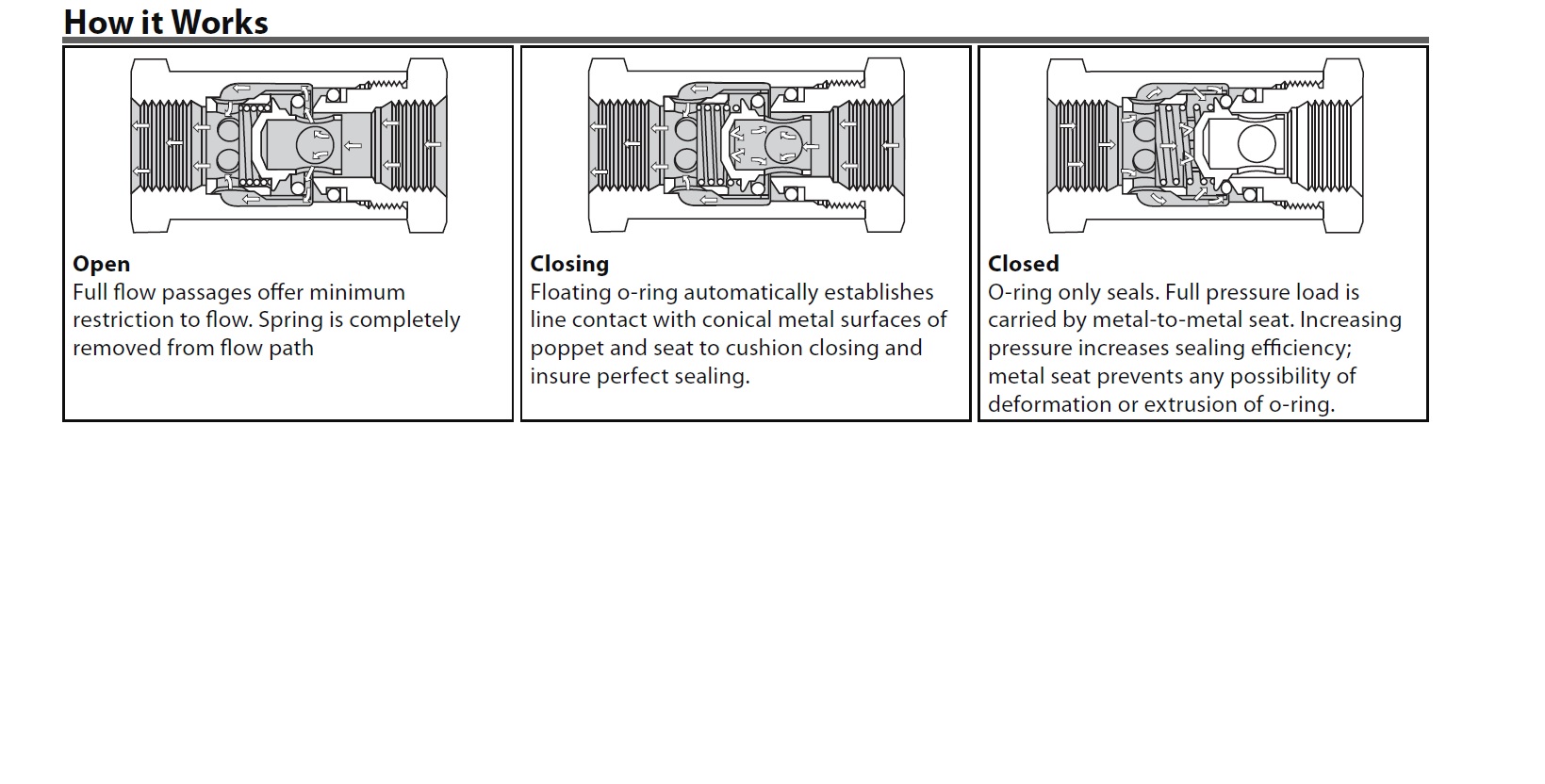 How it Works

Open
Full flow passages offer minimum restriction to flow. Spring is completely removed from flow path

Closing
Floating o-ring automatically establishes line contact with conical metal surfaces of poppet and seat to cushion closing and insure perfect sealing.

Closed
O-ring only seals. Full pressure load is carried by metal-to-metal seat. Increasing pressure increases sealing efficiency; metal seat prevents any possibility of deformation or extrusion of o-ring.