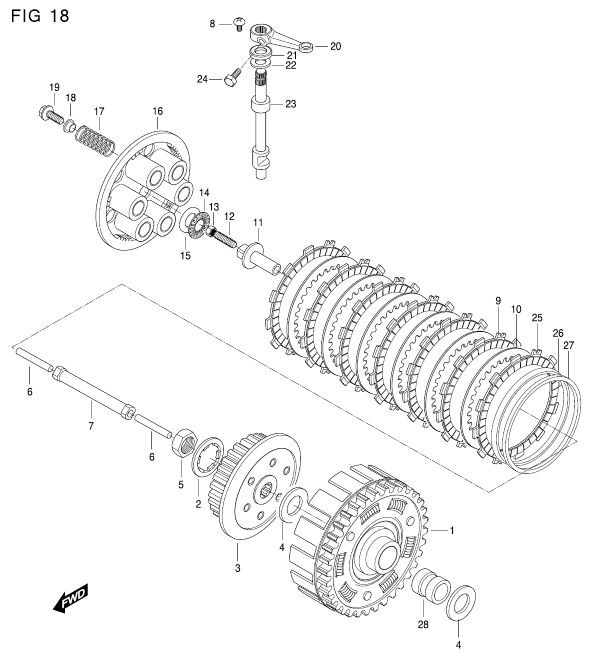 FIG 18

8
20
21
22
24
23
19
18
17
16
14
13
12
11
15
9
10
25
26
27
6
7
6
5
2
3
4
1
28
4
FWD