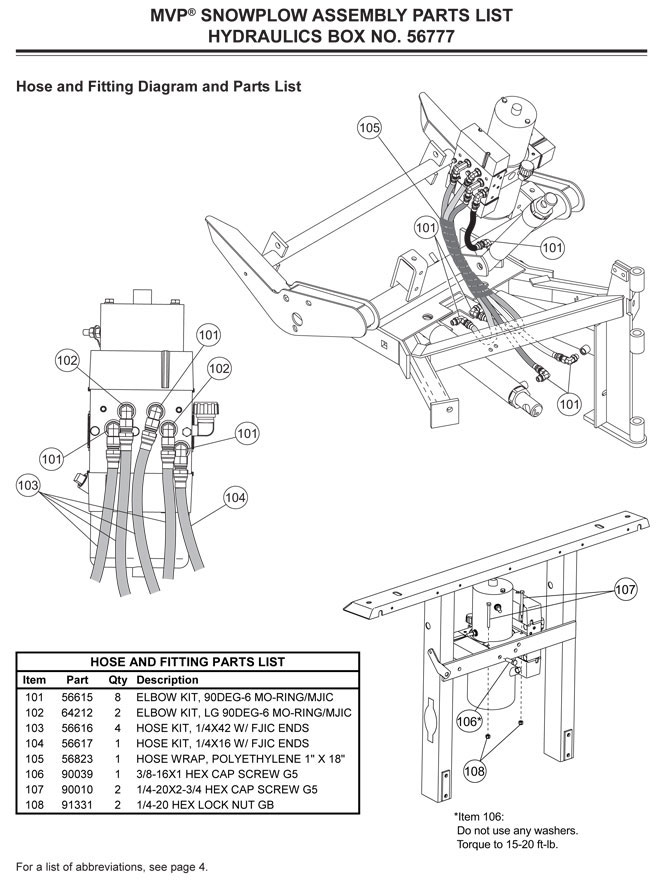 MVP® SNOWPLOW ASSEMBLY PARTS LIST
HYDRAULICS BOX NO. 56777

Hose and Fitting Diagram and Parts List

105
101
101
101
101
102
102
101
101
103
104
107
106*
108

HOSE AND FITTING PARTS LIST

| Item | Part | Qty | Description |
|---|---|---|---|
| 101 | 56615 | 8 | ELBOW KIT, 90DEG-6 MO-RING/MJIC |
| 102 | 64212 | 2 | ELBOW KIT, LG 90DEG-6 MO-RING/MJIC |
| 103 | 56616 | 4 | HOSE KIT, 1/4X42 W/ FJIC ENDS |
| 104 | 56617 | 1 | HOSE KIT, 1/4X16 W/ FJIC ENDS |
| 105 | 56823 | 1 | HOSE WRAP, POLYETHYLENE 1" X 18" |
| 106 | 90039 | 1 | 3/8-16X1 HEX CAP SCREW G5 |
| 107 | 90010 | 2 | 1/4-20X2-3/4 HEX CAP SCREW G5 |
| 108 | 91331 | 2 | 1/4-20 HEX LOCK NUT GB |

*Item 106:
Do not use any washers.
Torque to 15-20 ft-lb.

For a list of abbreviations, see page 4.