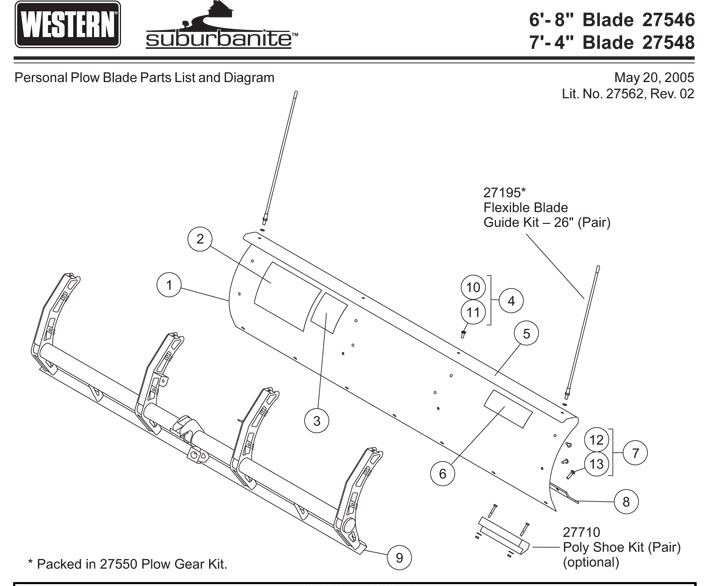 WESTERN

suburbanite™

6'-8" Blade 27546
7'-4" Blade 27548

Personal Plow Blade Parts List and Diagram

May 20, 2005
Lit. No. 27562, Rev. 02

27195*
Flexible Blade
Guide Kit – 26" (Pair)

2

1

10

11

4

5

3

6

12

13

7

8

9

27710
Poly Shoe Kit (Pair)
(optional)

* Packed in 27550 Plow Gear Kit.