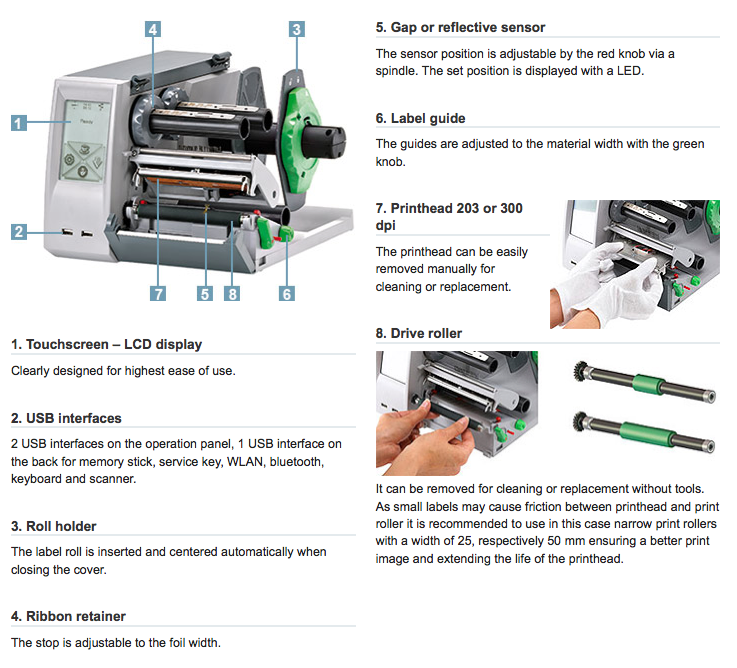 4
3
1
Ready
2
7
5
8
6

1. Touchscreen – LCD display

Clearly designed for highest ease of use.

2. USB interfaces

2 USB interfaces on the operation panel, 1 USB interface on the back for memory stick, service key, WLAN, bluetooth, keyboard and scanner.

3. Roll holder

The label roll is inserted and centered automatically when closing the cover.

4. Ribbon retainer

The stop is adjustable to the foil width.

5. Gap or reflective sensor

The sensor position is adjustable by the red knob via a spindle. The set position is displayed with a LED.

6. Label guide

The guides are adjusted to the material width with the green knob.

7. Printhead 203 or 300 dpi

The printhead can be easily removed manually for cleaning or replacement.

8. Drive roller

It can be removed for cleaning or replacement without tools. As small labels may cause friction between printhead and print roller it is recommended to use in this case narrow print rollers with a width of 25, respectively 50 mm ensuring a better print image and extending the life of the printhead.