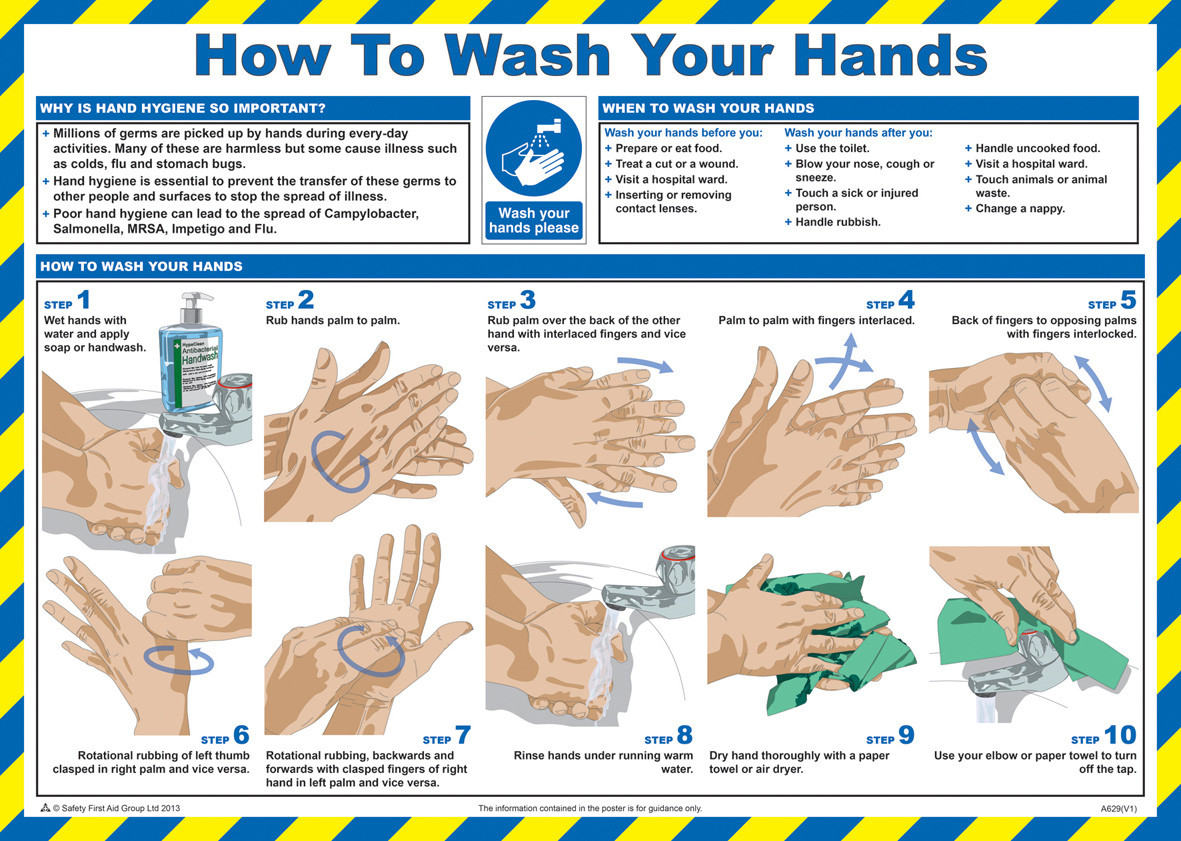 How To Wash Your Hands

WHY IS HAND HYGIENE SO IMPORTANT?

+ Millions of germs are picked up by hands during every-day activities. Many of these are harmless but some cause illness such as colds, flu and stomach bugs.
+ Hand hygiene is essential to prevent the transfer of these germs to other people and surfaces to stop the spread of illness.
+ Poor hand hygiene can lead to the spread of Campylobacter, Salmonella, MRSA, Impetigo and Flu.

Wash your hands please

WHEN TO WASH YOUR HANDS

Wash your hands before you:
+ Prepare or eat food.
+ Treat a cut or a wound.
+ Visit a hospital ward.
+ Inserting or removing contact lenses.

Wash your hands after you:
+ Use the toilet.
+ Blow your nose, cough or sneeze.
+ Touch a sick or injured person.
+ Handle rubbish.

+ Handle uncooked food.
+ Visit a hospital ward.
+ Touch animals or animal waste.
+ Change a nappy.

HOW TO WASH YOUR HANDS

STEP 1
Wet hands with water and apply soap or handwash.

HypaClean Antibacterial Handwash

STEP 2
Rub hands palm to palm.

STEP 3
Rub palm over the back of the other hand with interlaced fingers and vice versa.

STEP 4
Palm to palm with fingers interlaced.

STEP 5
Back of fingers to opposing palms with fingers interlocked.

STEP 6
Rotational rubbing of left thumb clasped in right palm and vice versa.

STEP 7
Rotational rubbing, backwards and forwards with clasped fingers of right hand in left palm and vice versa.

STEP 8
Rinse hands under running warm water.

STEP 9
Dry hand thoroughly with a paper towel or air dryer.

STEP 10
Use your elbow or paper towel to turn off the tap.

© Safety First Aid Group Ltd 2013
The information contained in the poster is for guidance only.
A629(V1)