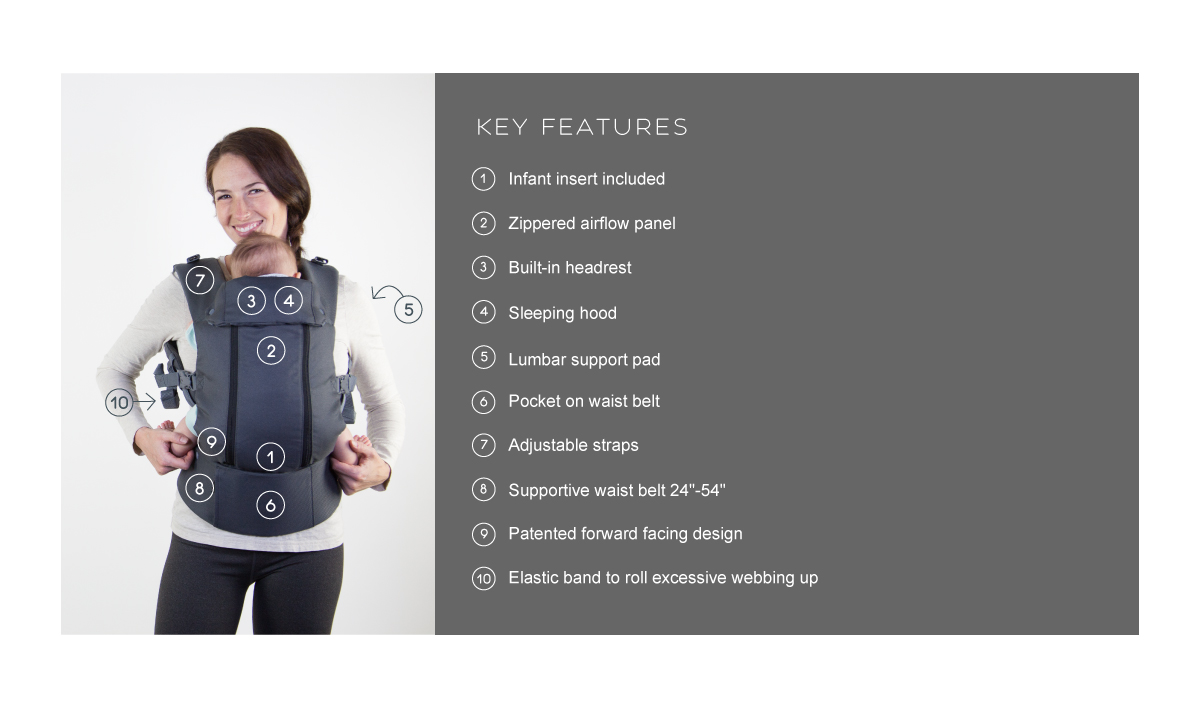 7
3 4
5
2
10
9
1
8
6

KEY FEATURES

1 Infant insert included

2 Zippered airflow panel

3 Built-in headrest

4 Sleeping hood

5 Lumbar support pad

6 Pocket on waist belt

7 Adjustable straps

8 Supportive waist belt 24"-54"

9 Patented forward facing design

10 Elastic band to roll excessive webbing up