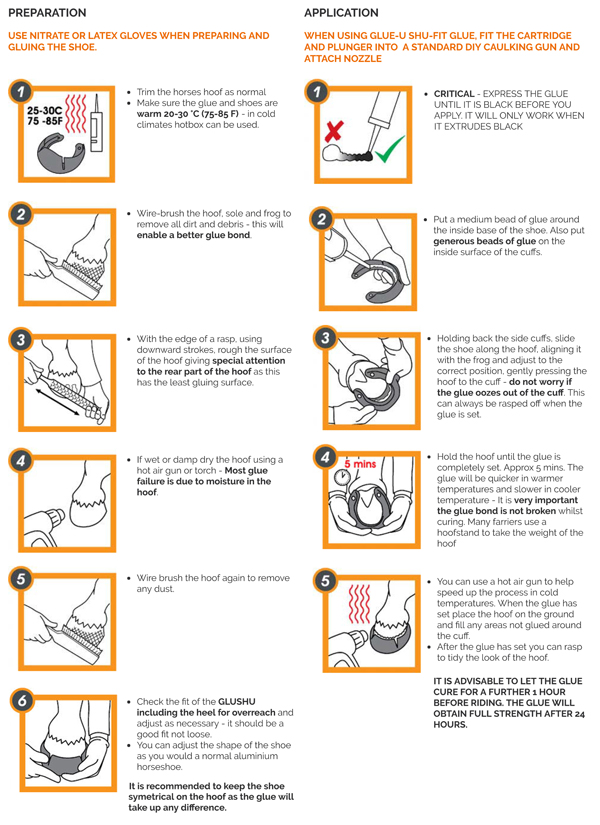 PREPARATION

USE NITRATE OR LATEX GLOVES WHEN PREPARING AND GLUING THE SHOE.

1

25-30C
75 -85F

• Trim the horses hoof as normal
• Make sure the glue and shoes are warm 20-30 °C (75-85 F) - in cold climates hotbox can be used.

2

• Wire-brush the hoof, sole and frog to remove all dirt and debris - this will enable a better glue bond.

3

• With the edge of a rasp, using downward strokes, rough the surface of the hoof giving special attention to the rear part of the hoof as this has the least gluing surface.

4

• If wet or damp dry the hoof using a hot air gun or torch - Most glue failure is due to moisture in the hoof.

5

• Wire brush the hoof again to remove any dust.

6

• Check the fit of the GLUSHU including the heel for overreach and adjust as necessary - it should be a good fit not loose.
• You can adjust the shape of the shoe as you would a normal aluminium horseshoe.

It is recommended to keep the shoe symetrical on the hoof as the glue will take up any difference.

APPLICATION

WHEN USING GLUE-U SHU-FIT GLUE, FIT THE CARTRIDGE AND PLUNGER INTO A STANDARD DIY CAULKING GUN AND ATTACH NOZZLE

1

• CRITICAL - EXPRESS THE GLUE UNTIL IT IS BLACK BEFORE YOU APPLY. IT WILL ONLY WORK WHEN IT EXTRUDES BLACK

2

• Put a medium bead of glue around the inside base of the shoe. Also put generous beads of glue on the inside surface of the cuffs.

3

• Holding back the side cuffs, slide the shoe along the hoof, aligning it with the frog and adjust to the correct position, gently pressing the hoof to the cuff - do not worry if the glue oozes out of the cuff. This can always be rasped off when the glue is set.

4

5 mins

• Hold the hoof until the glue is completely set. Approx 5 mins. The glue will be quicker in warmer temperatures and slower in cooler temperature - It is very important the glue bond is not broken whilst curing. Many farriers use a hoofstand to take the weight of the hoof

5

• You can use a hot air gun to help speed up the process in cold temperatures. When the glue has set place the hoof on the ground and fill any areas not glued around the cuff.
• After the glue has set you can rasp to tidy the look of the hoof.

IT IS ADVISABLE TO LET THE GLUE CURE FOR A FURTHER 1 HOUR BEFORE RIDING. THE GLUE WILL OBTAIN FULL STRENGTH AFTER 24 HOURS.