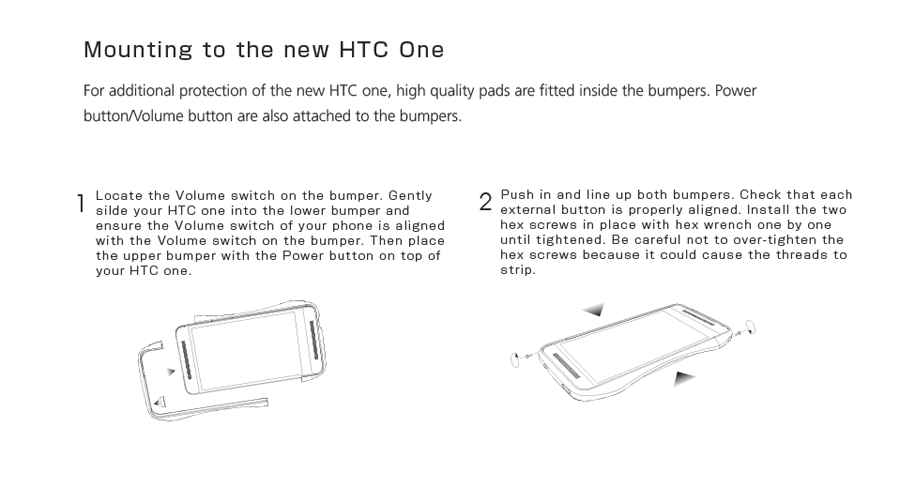 Mounting to the new HTC One

For additional protection of the new HTC one, high quality pads are fitted inside the bumpers. Power button/Volume button are also attached to the bumpers.

1 Locate the Volume switch on the bumper. Gently silde your HTC one into the lower bumper and ensure the Volume switch of your phone is aligned with the Volume switch on the bumper. Then place the upper bumper with the Power button on top of your HTC one.

2 Push in and line up both bumpers. Check that each external button is properly aligned. Install the two hex screws in place with hex wrench one by one until tightened. Be careful not to over-tighten the hex screws because it could cause the threads to strip.