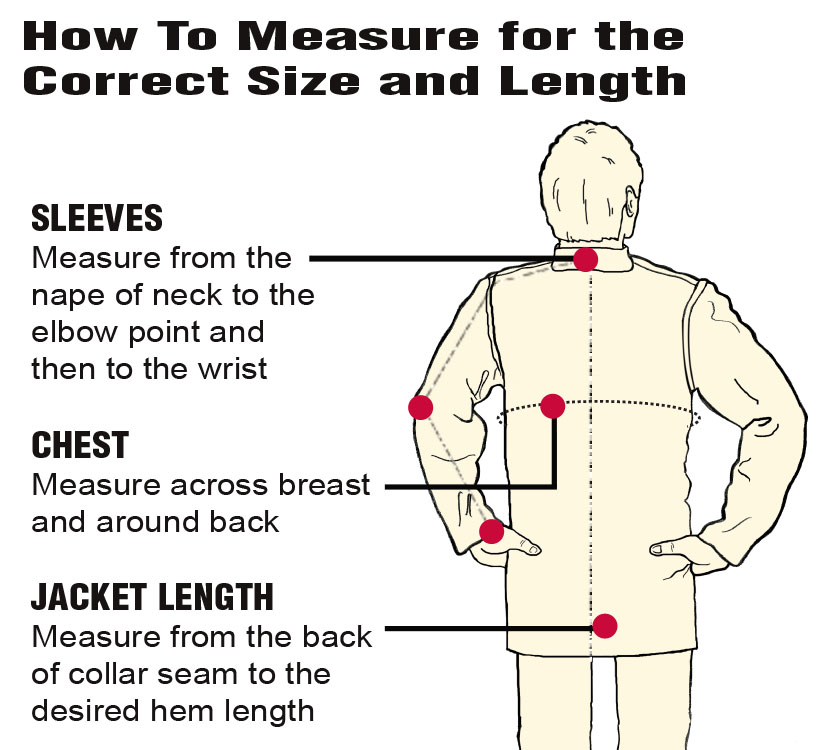 How To Measure for the Correct Size and Length

SLEEVES
Measure from the nape of neck to the elbow point and then to the wrist

CHEST
Measure across breast and around back

JACKET LENGTH
Measure from the back of collar seam to the desired hem length