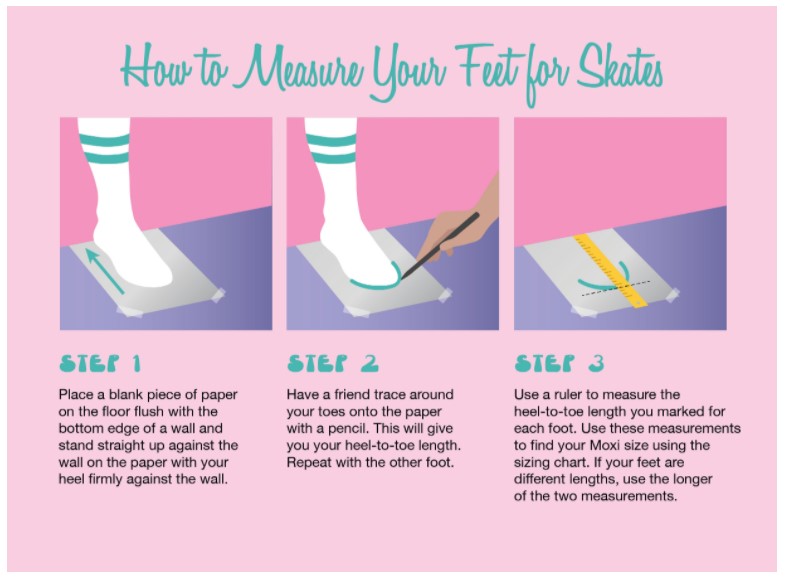 How to Measure Your Feet for Skates

STEP 1

Place a blank piece of paper on the floor flush with the bottom edge of a wall and stand straight up against the wall on the paper with your heel firmly against the wall.

STEP 2

Have a friend trace around your toes onto the paper with a pencil. This will give you your heel-to-toe length. Repeat with the other foot.

STEP 3

Use a ruler to measure the heel-to-toe length you marked for each foot. Use these measurements to find your Moxi size using the sizing chart. If your feet are different lengths, use the longer of the two measurements.