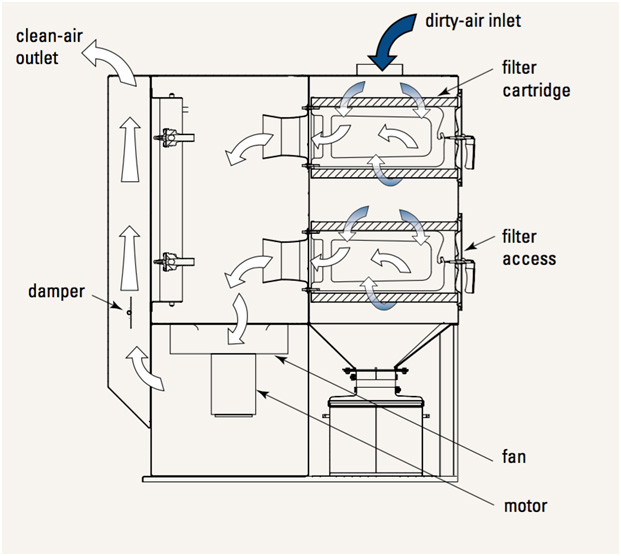 clean-air outlet

dirty-air inlet

filter cartridge

filter access

damper

fan

motor