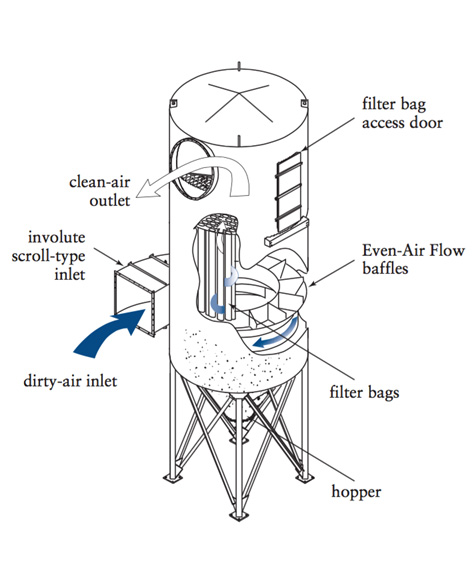 filter bag access door

clean-air outlet

involute scroll-type inlet

Even-Air Flow baffles

dirty-air inlet

filter bags

hopper