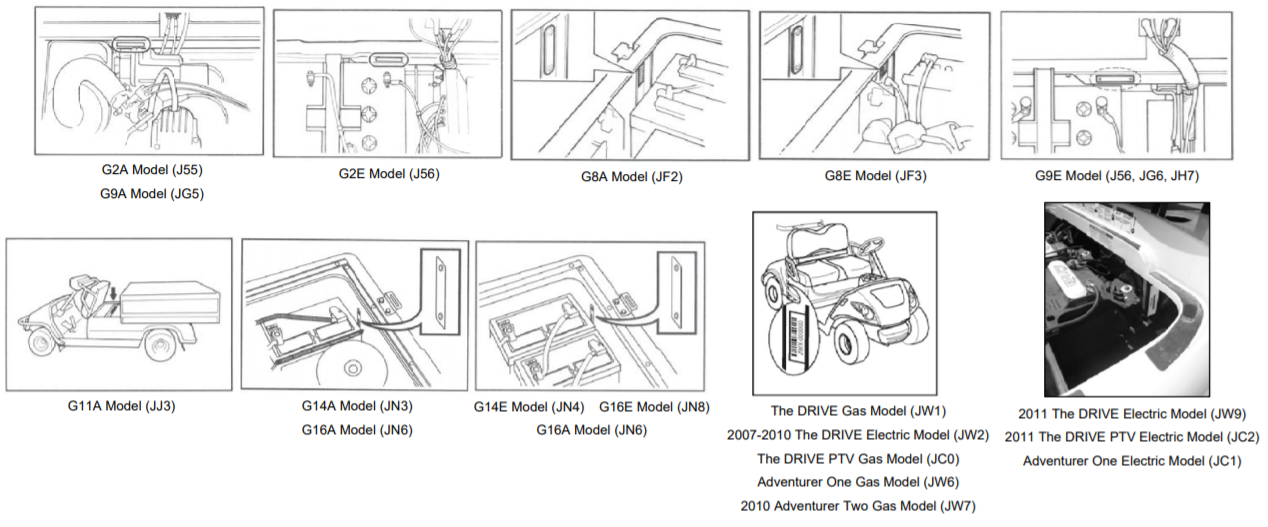 G2A Model (J55)
G9A Model (JG5)

G2E Model (J56)

G8A Model (JF2)

G8E Model (JF3)

G9E Model (J56, JG6, JH7)

G11A Model (JJ3)

G14A Model (JN3)
G16A Model (JN6)

G14E Model (JN4) G16E Model (JN8)
G16A Model (JN6)

The DRIVE Gas Model (JW1)
2007-2010 The DRIVE Electric Model (JW2)
The DRIVE PTV Gas Model (JC0)
Adventurer One Gas Model (JW6)
2010 Adventurer Two Gas Model (JW7)

2011 The DRIVE Electric Model (JW9)
2011 The DRIVE PTV Electric Model (JC2)
Adventurer One Electric Model (JC1)