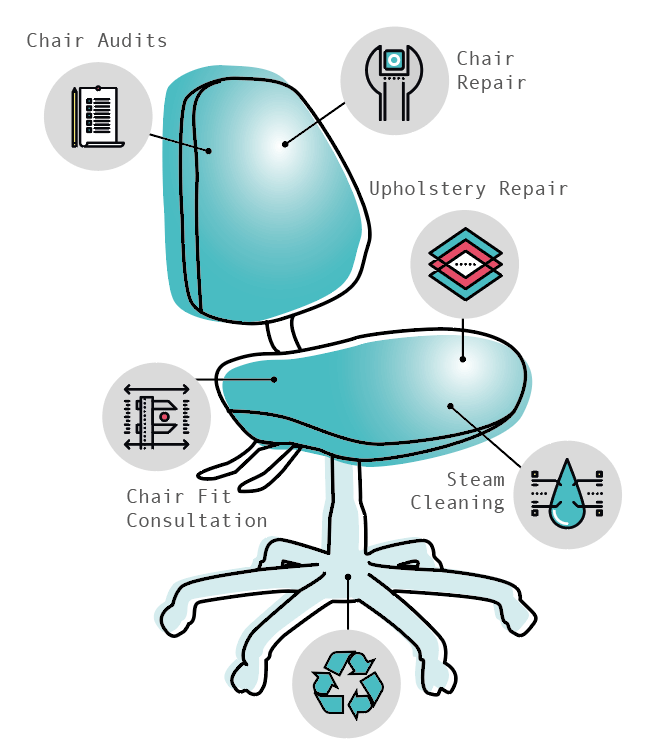 Chair Audits

Chair Repair

Upholstery Repair

Chair Fit Consultation

Steam Cleaning