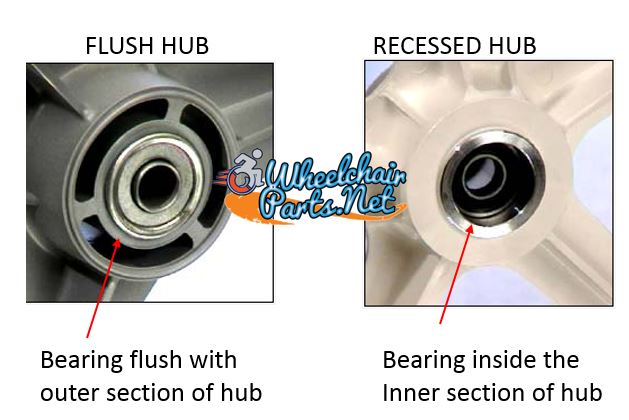 FLUSH HUB

RECESSED HUB

Wheelchair Parts.Net

Bearing flush with outer section of hub

Bearing inside the Inner section of hub