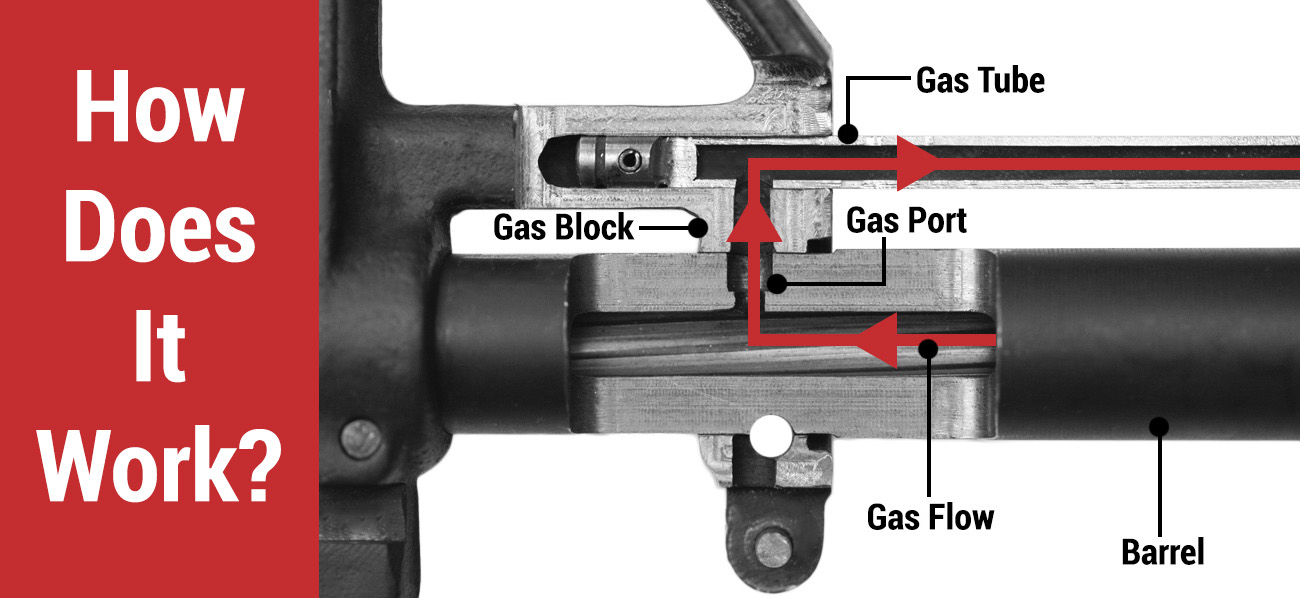 How Does It Work?

Gas Tube

Gas Block

Gas Port

Gas Flow

Barrel