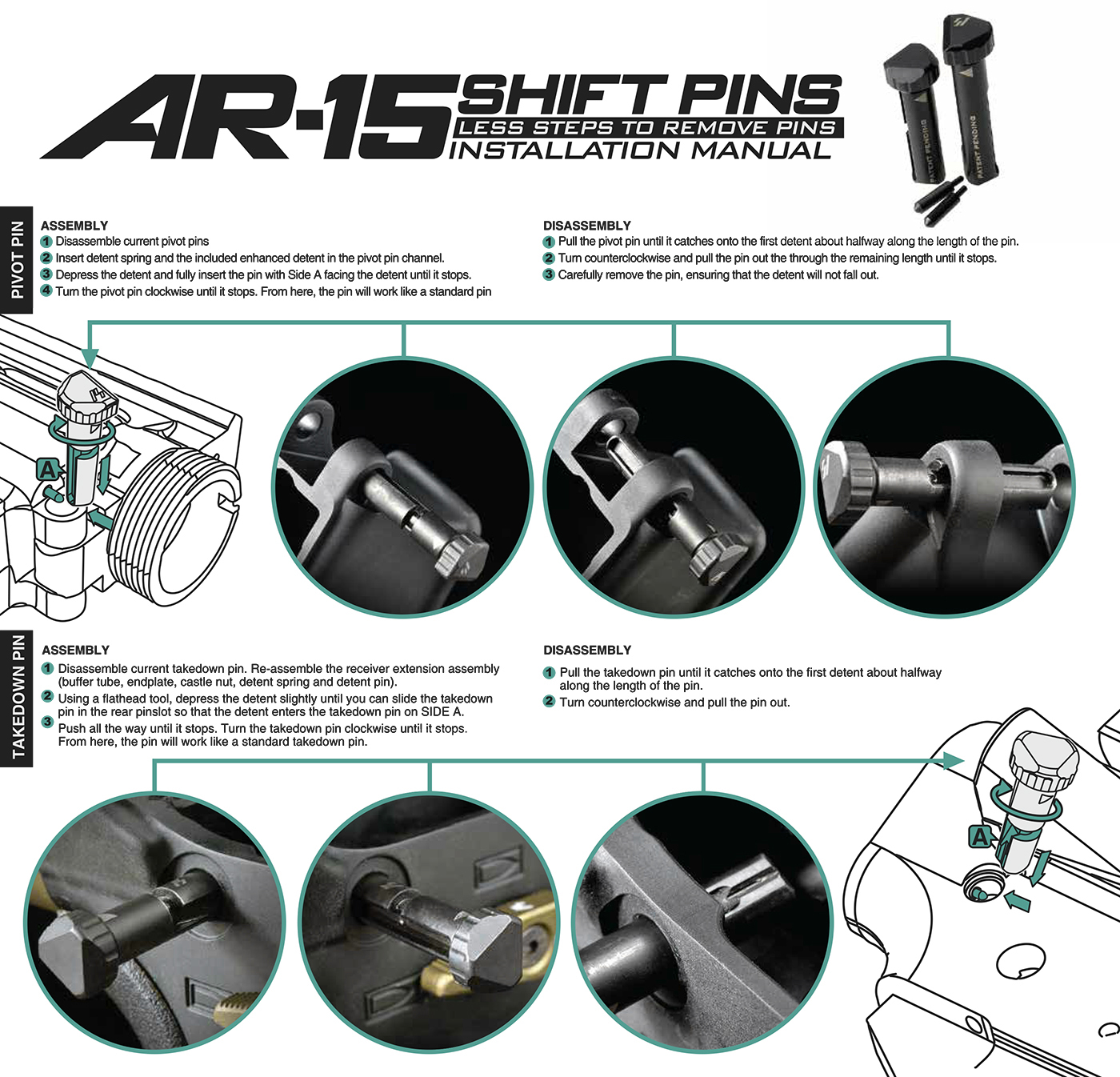 AR-15 SHIFT PINS
LESS STEPS TO REMOVE PINS
INSTALLATION MANUAL

PATENT PENDING
PATENT PENDING

PIVOT PIN

ASSEMBLY
1 Disassemble current pivot pins
2 Insert detent spring and the included enhanced detent in the pivot pin channel.
3 Depress the detent and fully insert the pin with Side A facing the detent until it stops.
4 Turn the pivot pin clockwise until it stops. From here, the pin will work like a standard pin

DISASSEMBLY
1 Pull the pivot pin until it catches onto the first detent about halfway along the length of the pin.
2 Turn counterclockwise and pull the pin out the through the remaining length until it stops.
3 Carefully remove the pin, ensuring that the detent will not fall out.

A

TAKEDOWN PIN

ASSEMBLY
1 Disassemble current takedown pin. Re-assemble the receiver extension assembly (buffer tube, endplate, castle nut, detent spring and detent pin).
2 Using a flathead tool, depress the detent slightly until you can slide the takedown pin in the rear pinslot so that the detent enters the takedown pin on SIDE A.
3 Push all the way until it stops. Turn the takedown pin clockwise until it stops. From here, the pin will work like a standard takedown pin.

DISASSEMBLY
1 Pull the takedown pin until it catches onto the first detent about halfway along the length of the pin.
2 Turn counterclockwise and pull the pin out.

A