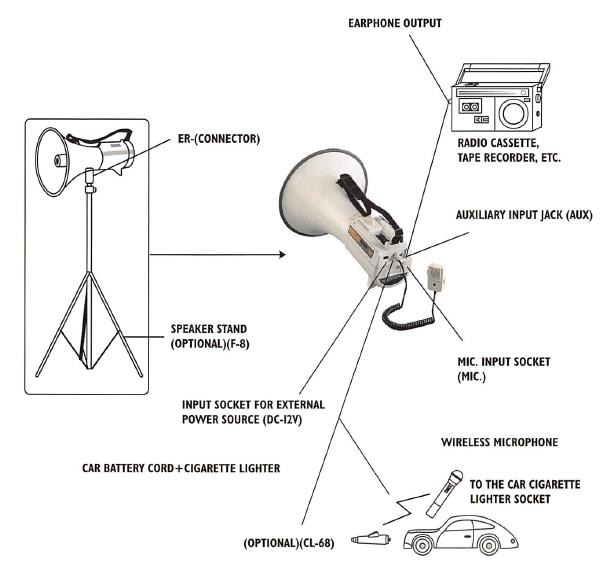 EARPHONE OUTPUT

ER-(CONNECTOR)

RADIO CASSETTE, TAPE RECORDER, ETC.

AUXILIARY INPUT JACK (AUX)

SPEAKER STAND (OPTIONAL)(F-8)

MIC. INPUT SOCKET (MIC.)

INPUT SOCKET FOR EXTERNAL POWER SOURCE (DC-12V)

WIRELESS MICROPHONE

CAR BATTERY CORD+CIGARETTE LIGHTER

TO THE CAR CIGARETTE LIGHTER SOCKET

(OPTIONAL)(CL-68)