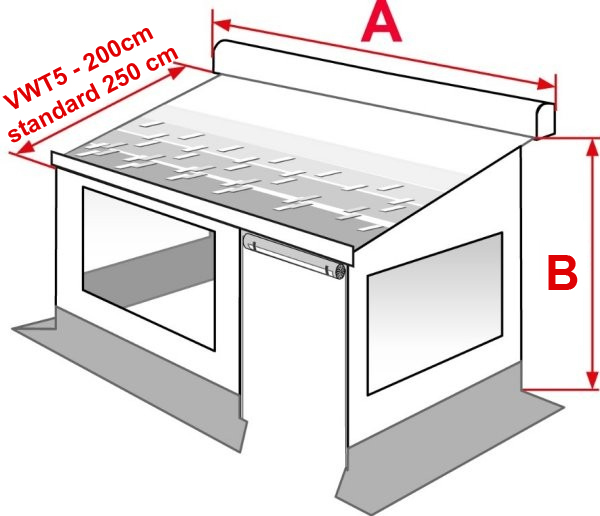 VWT5 - 200cm
standard 250 cm

A

B