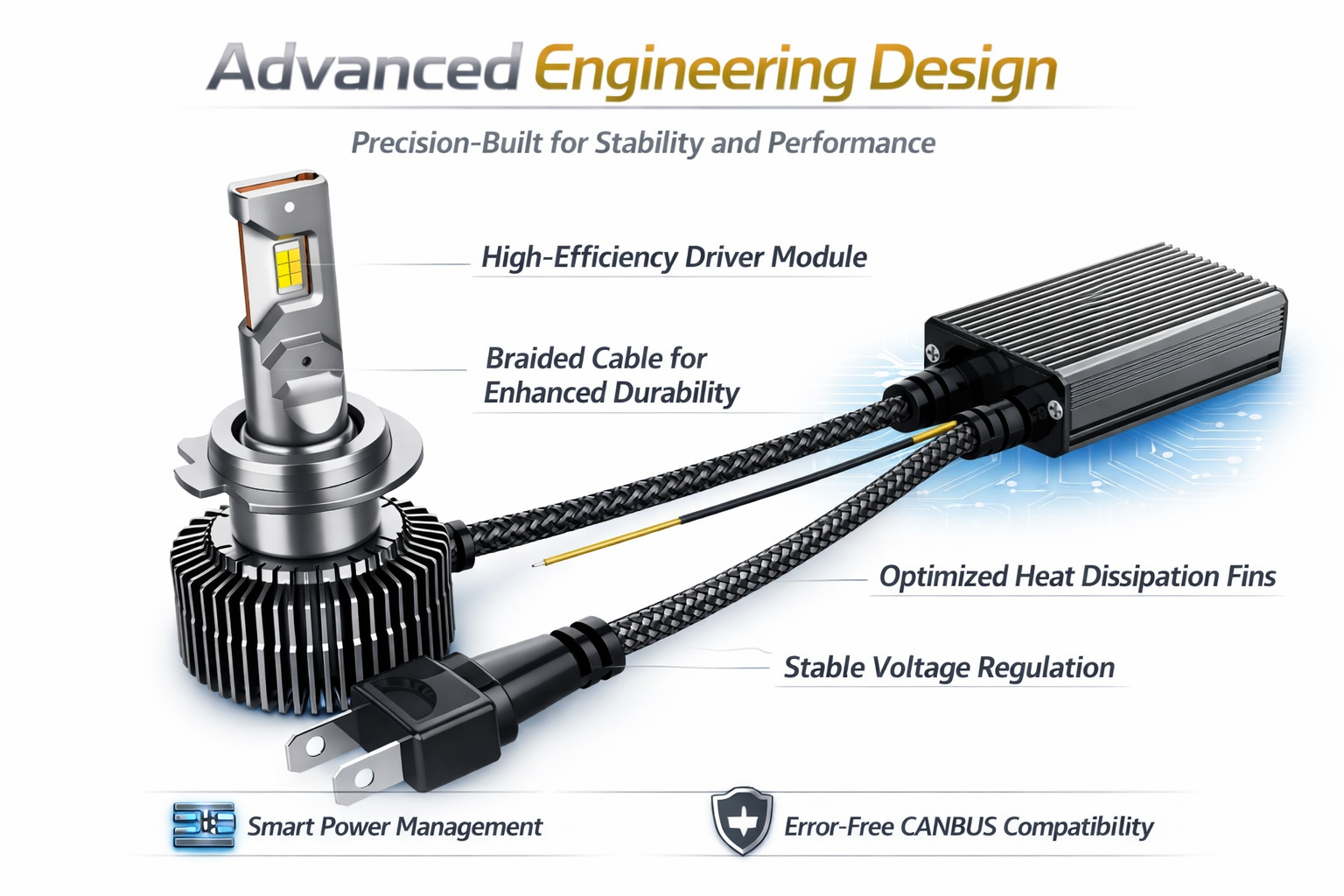 Advanced Engineering Design

Precision-Built for Stability and Performance

High-Efficiency Driver Module

Braided Cable for Enhanced Durability

Optimized Heat Dissipation Fins

Stable Voltage Regulation

Smart Power Management

Error-Free CANBUS Compatibility