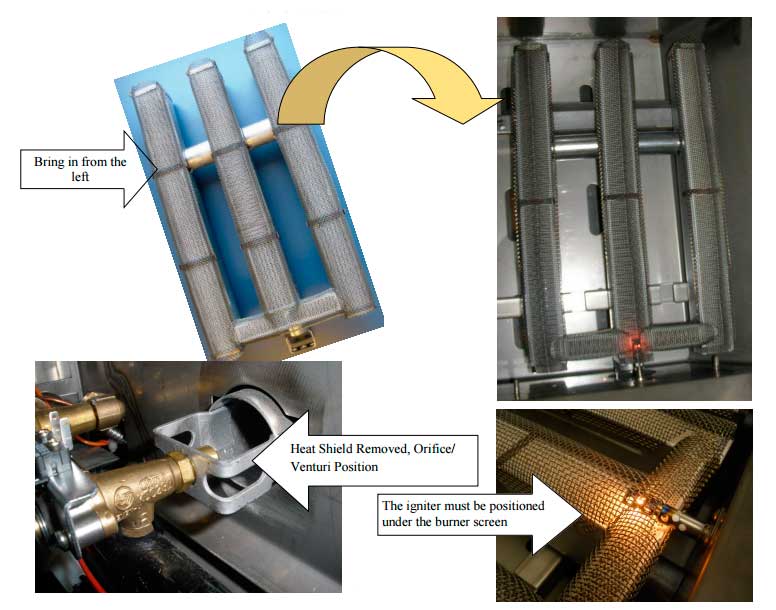 Bring in from the left

Heat Shield Removed, Orifice/ Venturi Position

The igniter must be positioned under the burner screen