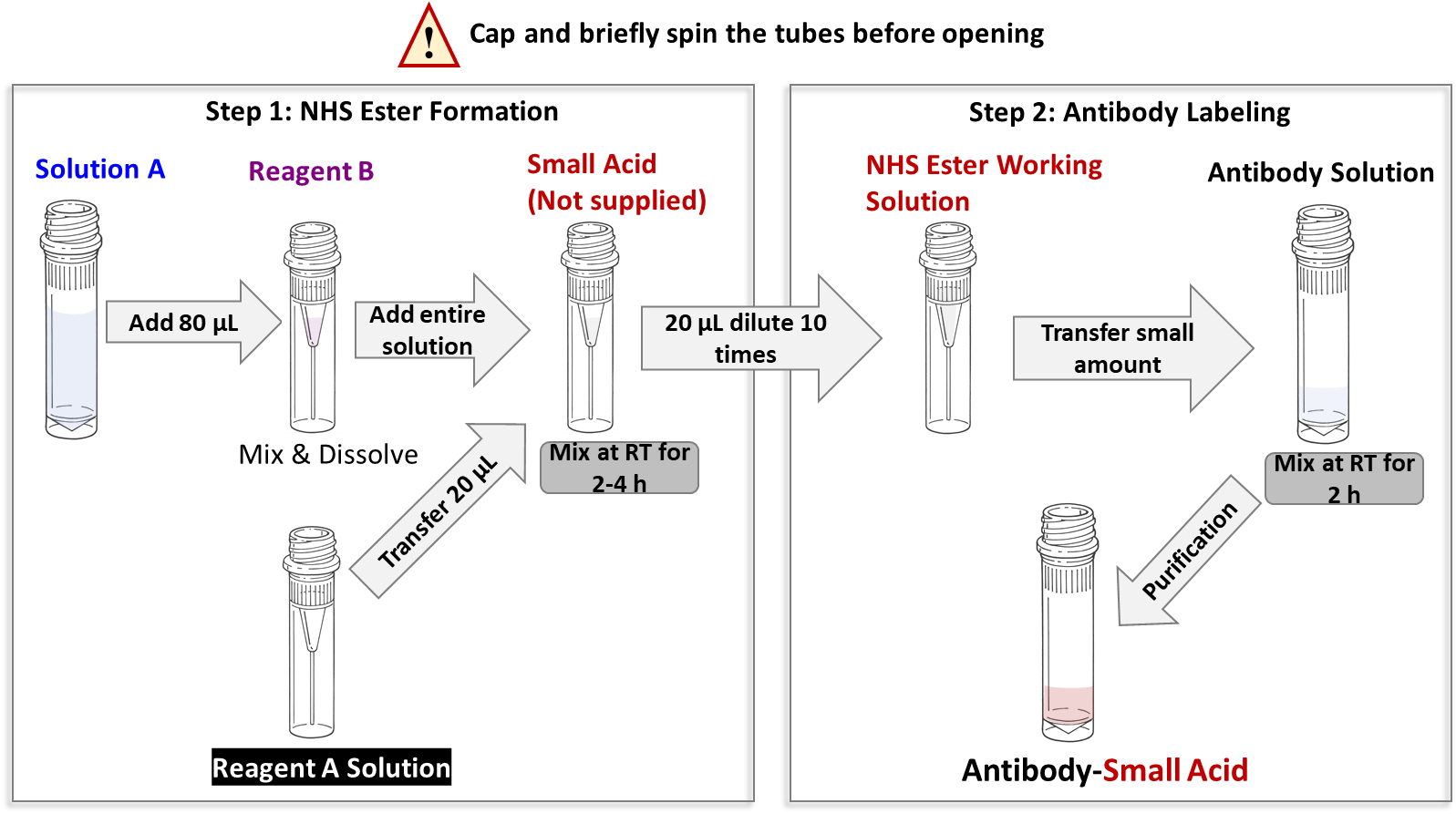 Cap and briefly spin the tubes before opening

Step 1: NHS Ester Formation

Solution A

Reagent B

Small Acid (Not supplied)

Add 80 μL

Add entire solution

Mix & Dissolve

Transfer 20 μL

Mix at RT for 2-4 h

Reagent A Solution

20 μL dilute 10 times

Step 2: Antibody Labeling

NHS Ester Working Solution

Antibody Solution

Transfer small amount

Mix at RT for 2 h

Purification

Antibody-Small Acid