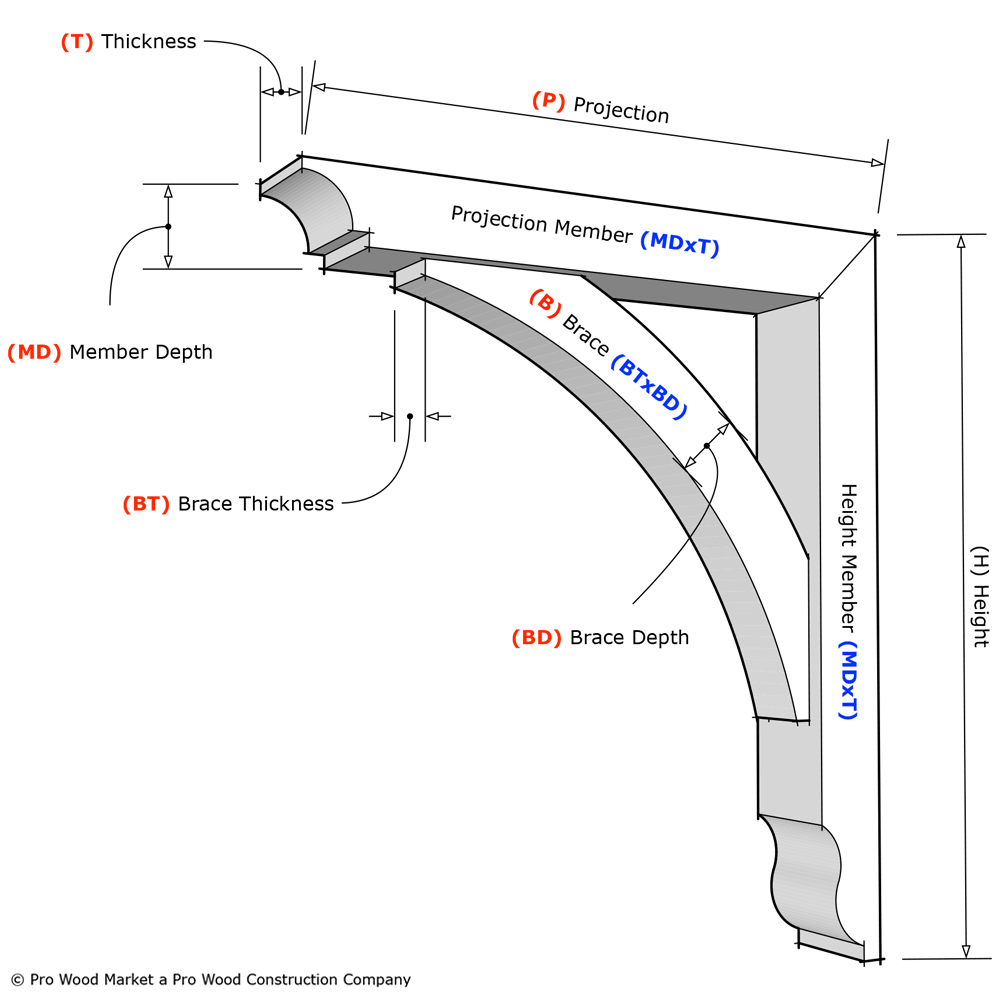 (T) Thickness

(P) Projection

Projection Member (MDxT)

(MD) Member Depth

(B) Brace (BTxBD)

(BT) Brace Thickness

(BD) Brace Depth

Height Member (MDxT)

(H) Height

© Pro Wood Market a Pro Wood Construction Company