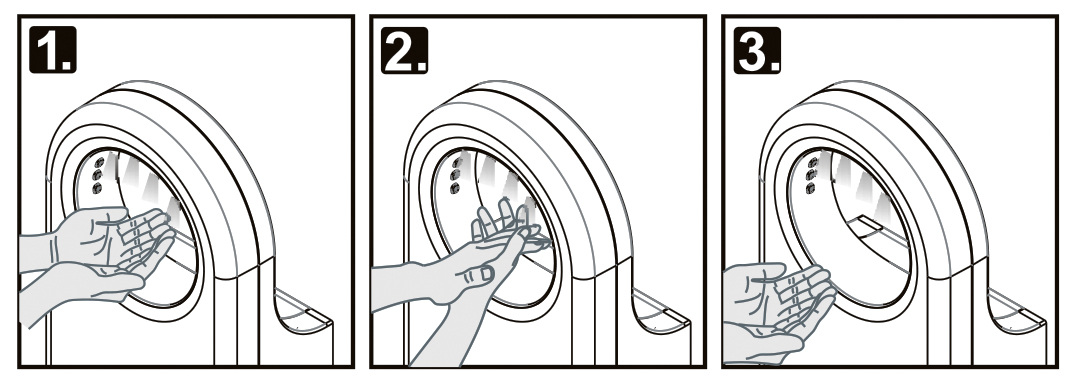 1.

2.

3.