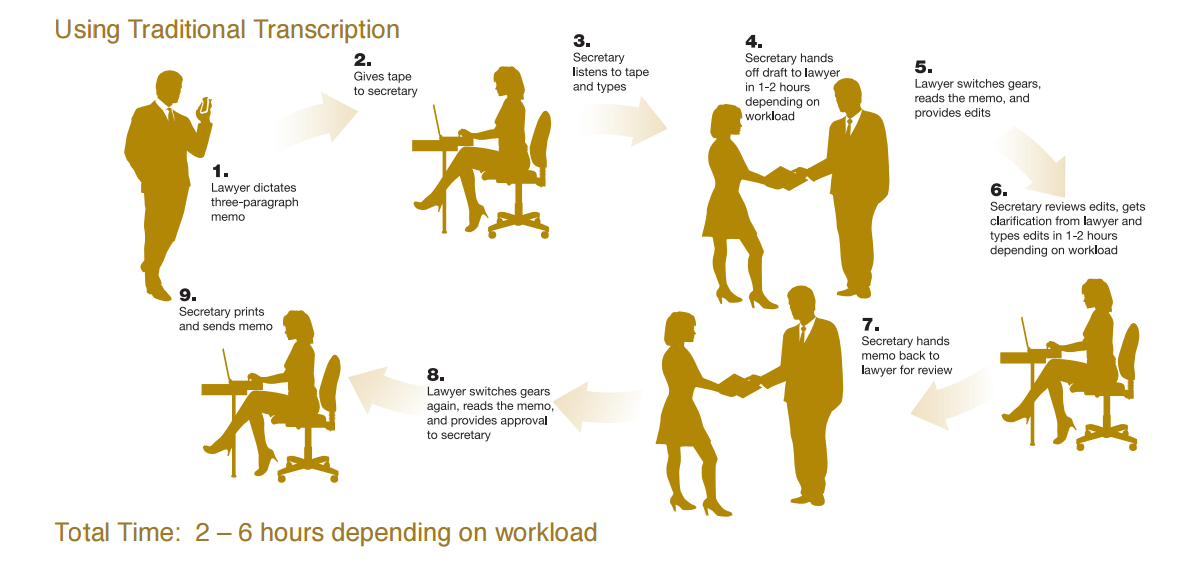 Using Traditional Transcription

1.
Lawyer dictates three-paragraph memo

2.
Gives tape to secretary

3.
Secretary listens to tape and types

4.
Secretary hands off draft to lawyer in 1-2 hours depending on workload

5.
Lawyer switches gears, reads the memo, and provides edits

6.
Secretary reviews edits, gets clarification from lawyer and types edits in 1-2 hours depending on workload

7.
Secretary hands memo back to lawyer for review

8.
Lawyer switches gears again, reads the memo, and provides approval to secretary

9.
Secretary prints and sends memo

Total Time: 2 – 6 hours depending on workload