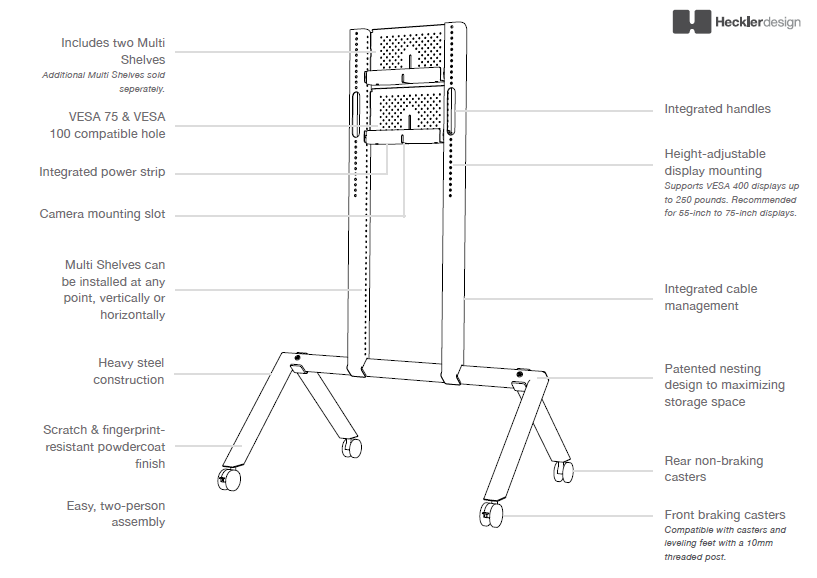 Hecklerdesign

Includes two Multi Shelves
Additional Multi Shelves sold seperately.

VESA 75 & VESA 100 compatible hole

Integrated power strip

Camera mounting slot

Multi Shelves can be installed at any point, vertically or horizontally

Heavy steel construction

Scratch & fingerprint-resistant powdercoat finish

Easy, two-person assembly

Integrated handles

Height-adjustable display mounting
Supports VESA 400 displays up to 250 pounds. Recommended for 55-inch to 75-inch displays.

Integrated cable management

Patented nesting design to maximizing storage space

Rear non-braking casters

Front braking casters
Compatible with casters and leveling feet with a 10mm threaded post.