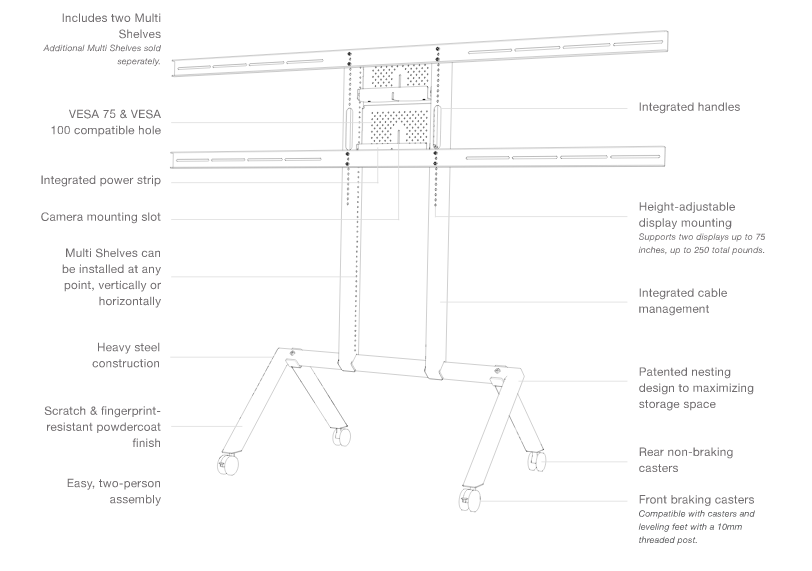 Includes two Multi Shelves
Additional Multi Shelves sold seperately.

VESA 75 & VESA 100 compatible hole

Integrated power strip

Camera mounting slot

Multi Shelves can be installed at any point, vertically or horizontally

Heavy steel construction

Scratch & fingerprint-resistant powdercoat finish

Easy, two-person assembly

Integrated handles

Height-adjustable display mounting
Supports two displays up to 75 inches, up to 250 total pounds.

Integrated cable management

Patented nesting design to maximizing storage space

Rear non-braking casters

Front braking casters
Compatible with casters and leveling feet with a 10mm threaded post.