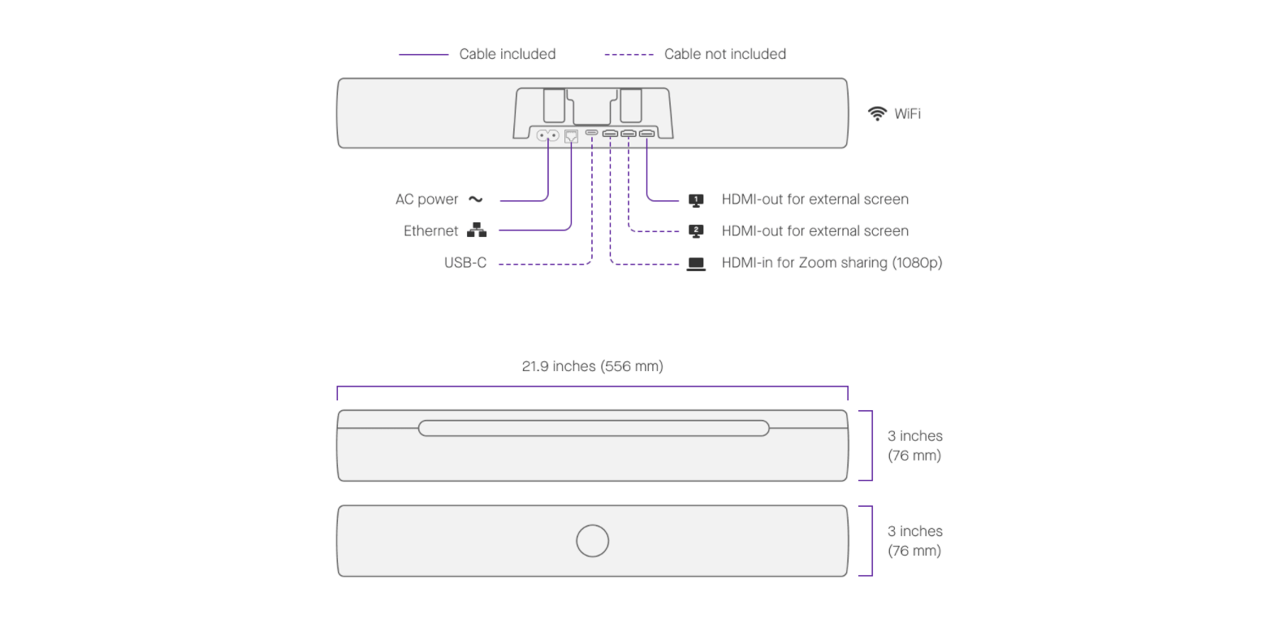 Cable included

Cable not included

WiFi

AC power

Ethernet

USB-C

1 HDMI-out for external screen

2 HDMI-out for external screen

HDMI-in for Zoom sharing (1080p)

21.9 inches (556 mm)

3 inches
(76 mm)

3 inches
(76 mm)