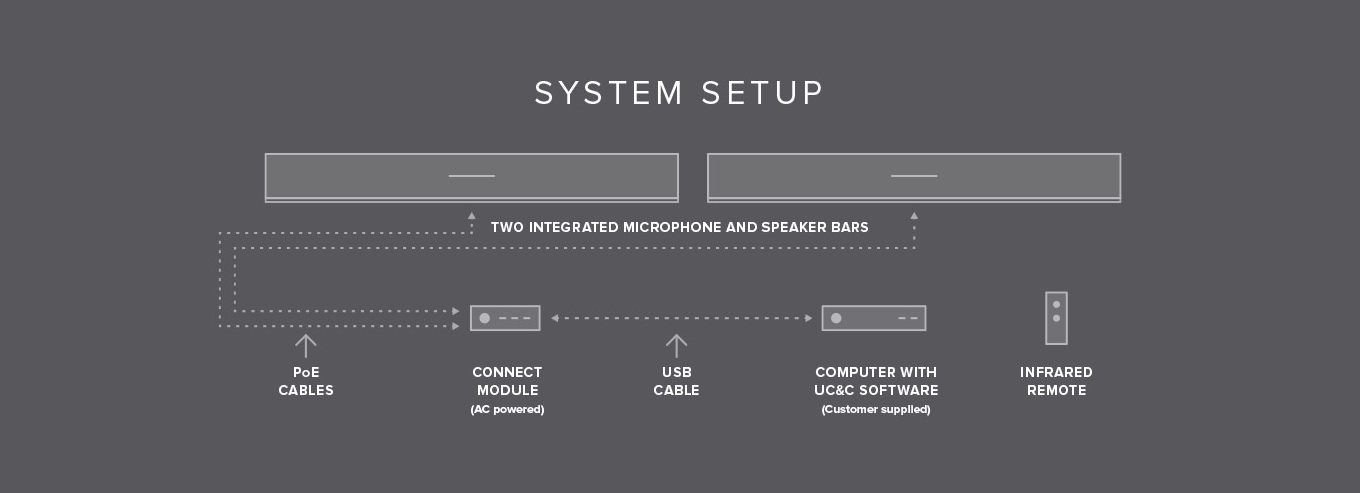 SYSTEM SETUP

TWO INTEGRATED MICROPHONE AND SPEAKER BARS

PoE CABLES

CONNECT MODULE
(AC powered)

USB CABLE

COMPUTER WITH UC&C SOFTWARE
(Customer supplied)

INFRARED REMOTE