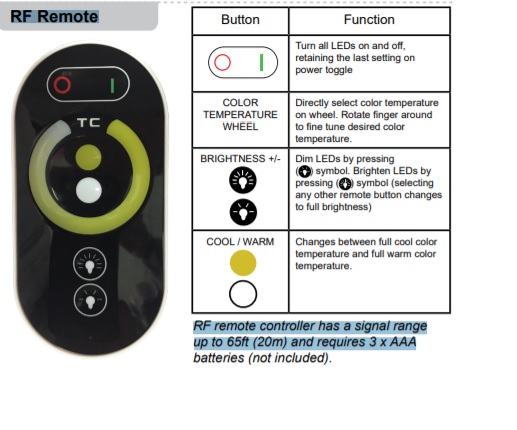 RF Remote

TC

| Button | Function |
|---|---|
|  | Turn all LEDs on and off, retaining the last setting on power toggle |
| COLOR TEMPERATURE WHEEL | Directly select color temperature on wheel. Rotate finger around to fine tune desired color temperature. |
| BRIGHTNESS +/- | Dim LEDs by pressing ( ) symbol. Brighten LEDs by pressing ( ) symbol (selecting any other remote button changes to full brightness) |
| COOL / WARM | Changes between full cool color temperature and full warm color temperature. |

RF remote controller has a signal range up to 65ft (20m) and requires 3 x AAA batteries (not included).