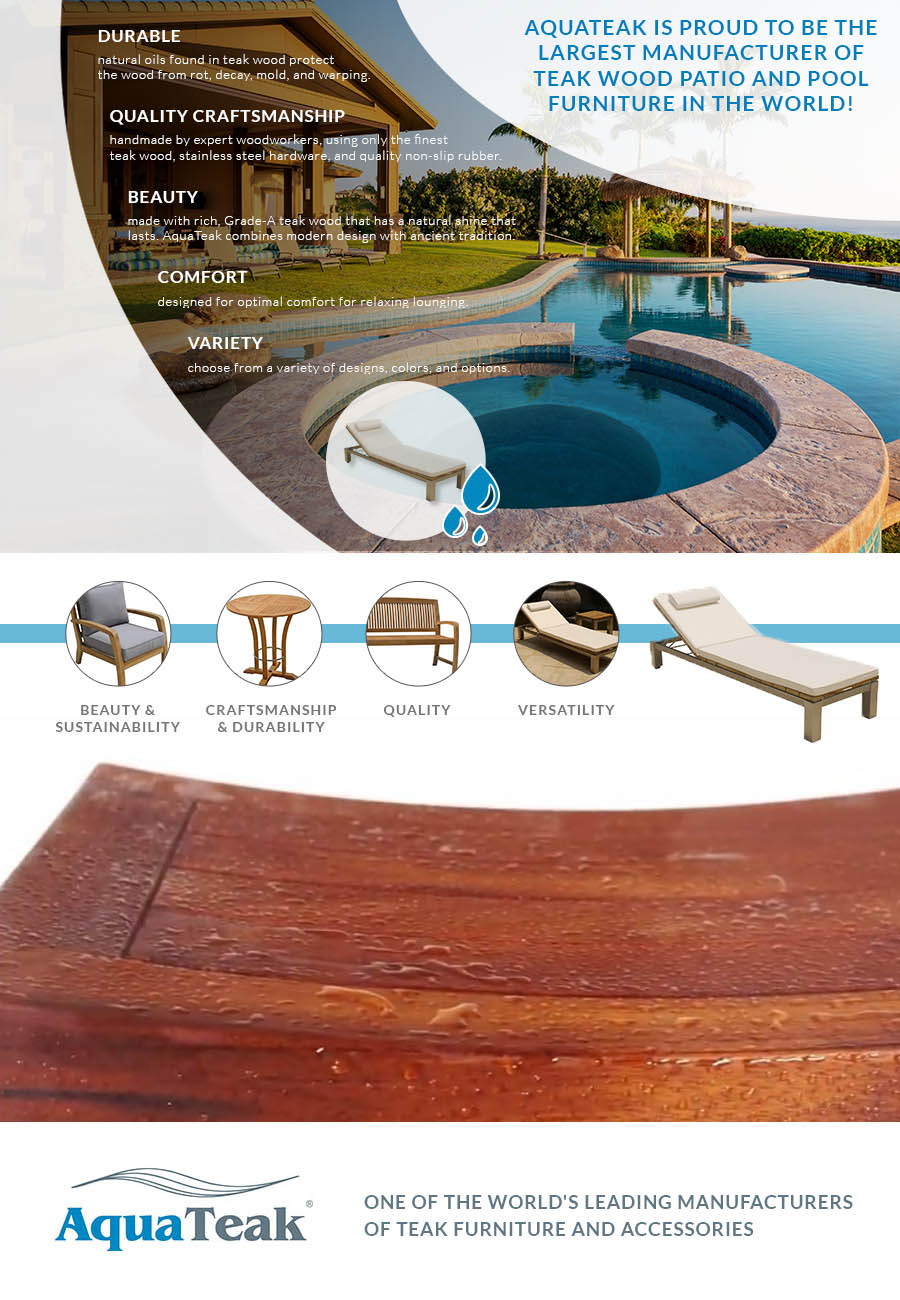 DURABLE
natural oils found in teak wood protect the wood from rot, decay, mold, and warping.

QUALITY CRAFTSMANSHIP
handmade by expert woodworkers, using only the finest teak wood, stainless steel hardware, and quality non-slip rubber.

BEAUTY
made with rich, Grade-A teak wood that has a natural shine that lasts. AquaTeak combines modern design with ancient tradition.

COMFORT
designed for optimal comfort for relaxing lounging.

VARIETY
choose from a variety of designs, colors, and options.

AQUATEAK IS PROUD TO BE THE LARGEST MANUFACTURER OF TEAK WOOD PATIO AND POOL FURNITURE IN THE WORLD!

BEAUTY & SUSTAINABILITY

CRAFTSMANSHIP & DURABILITY

QUALITY

VERSATILITY

AquaTeak®

ONE OF THE WORLD'S LEADING MANUFACTURERS OF TEAK FURNITURE AND ACCESSORIES