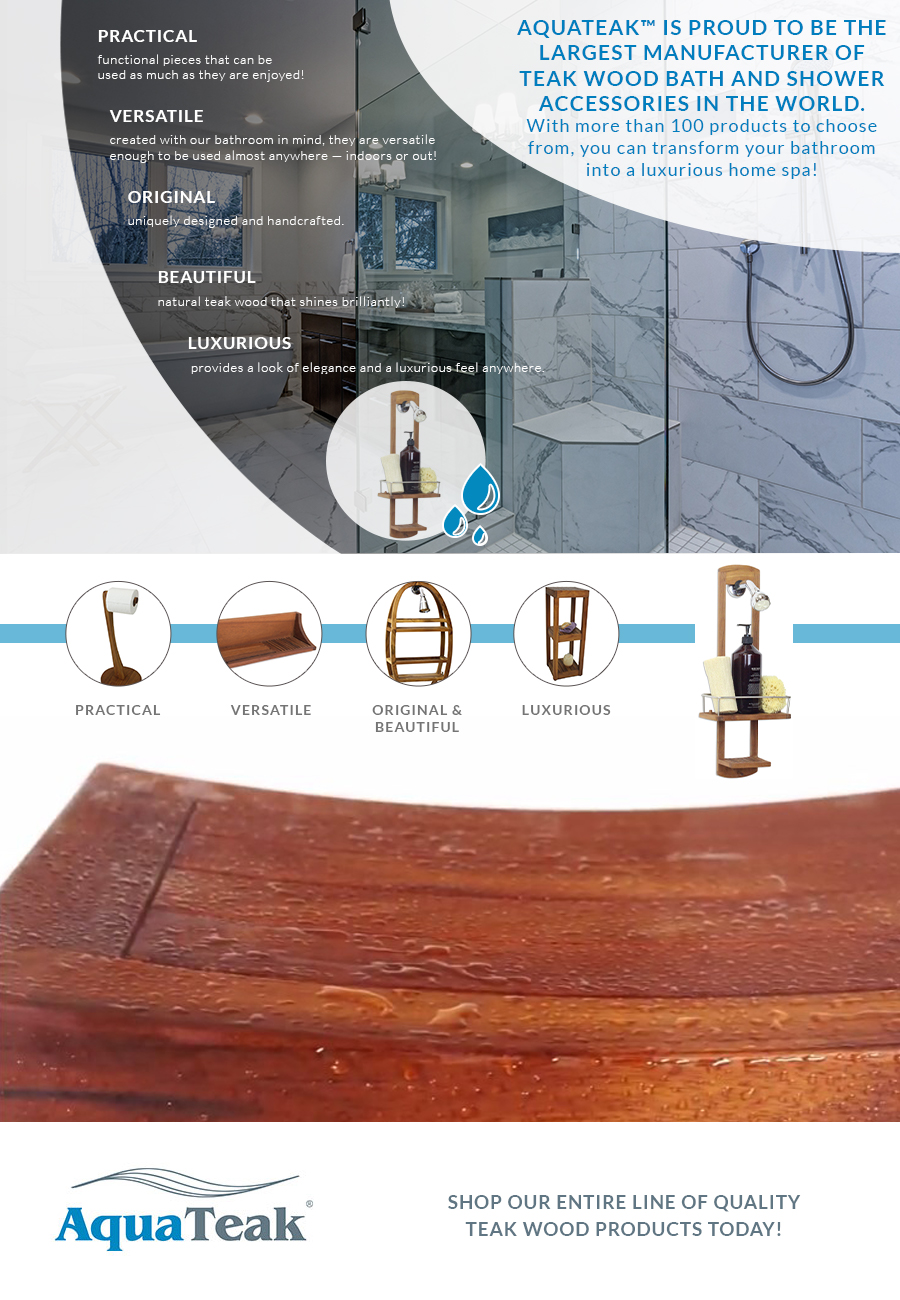 PRACTICAL
functional pieces that can be used as much as they are enjoyed!

VERSATILE
created with our bathroom in mind, they are versatile enough to be used almost anywhere — indoors or out!

ORIGINAL
uniquely designed and handcrafted.

BEAUTIFUL
natural teak wood that shines brilliantly!

LUXURIOUS
provides a look of elegance and a luxurious feel anywhere.

AQUATEAK™ IS PROUD TO BE THE LARGEST MANUFACTURER OF TEAK WOOD BATH AND SHOWER ACCESSORIES IN THE WORLD.
With more than 100 products to choose from, you can transform your bathroom into a luxurious home spa!

PRACTICAL

VERSATILE

ORIGINAL & BEAUTIFUL

LUXURIOUS

AquaTeak®

SHOP OUR ENTIRE LINE OF QUALITY TEAK WOOD PRODUCTS TODAY!