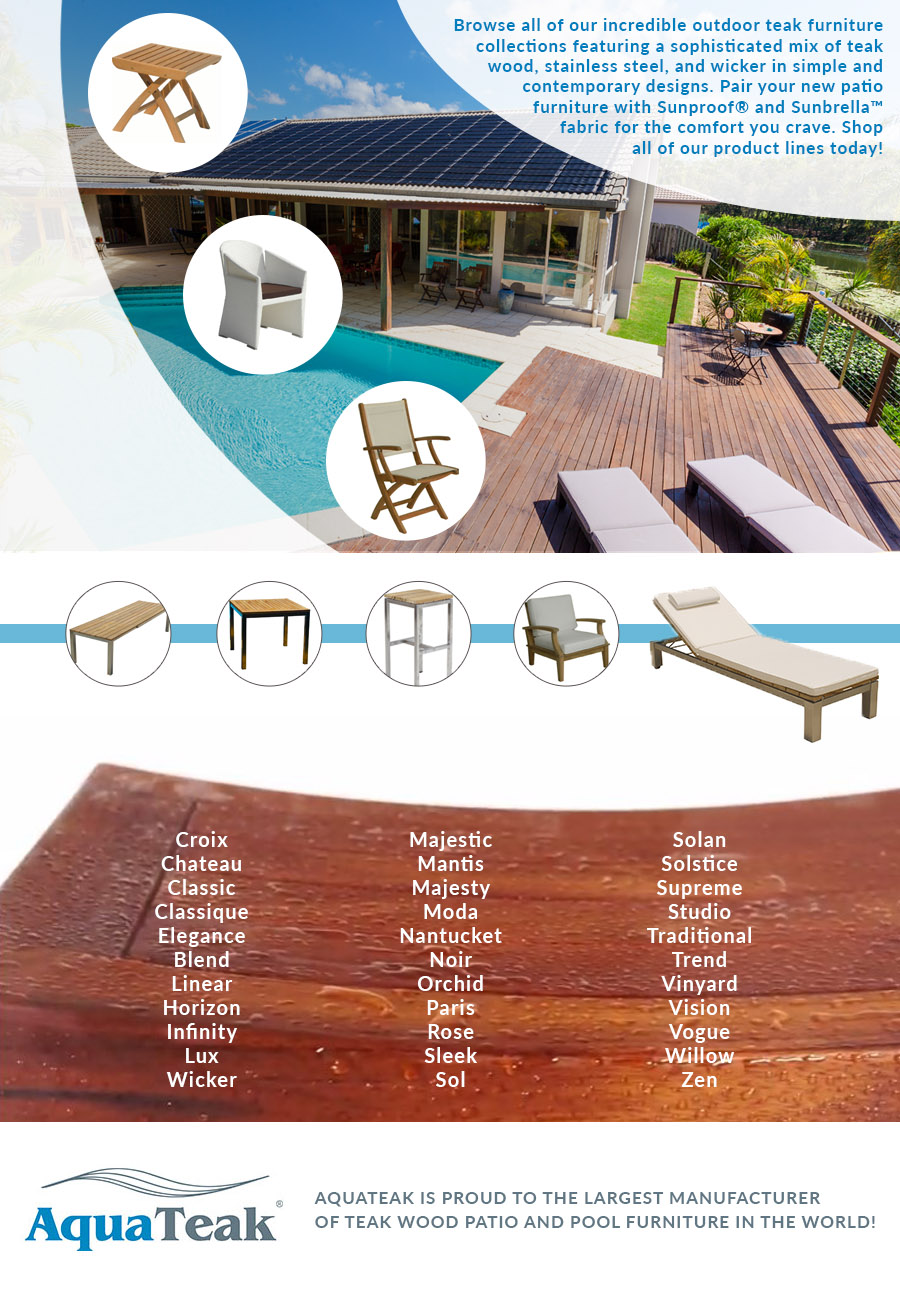 Browse all of our incredible outdoor teak furniture collections featuring a sophisticated mix of teak wood, stainless steel, and wicker in simple and contemporary designs. Pair your new patio furniture with Sunproof® and Sunbrella™ fabric for the comfort you crave. Shop all of our product lines today!

Croix
Chateau
Classic
Classique
Elegance
Blend
Linear
Horizon
Infinity
Lux
Wicker

Majestic
Mantis
Majesty
Moda
Nantucket
Noir
Orchid
Paris
Rose
Sleek
Sol

Solan
Solstice
Supreme
Studio
Traditional
Trend
Vinyard
Vision
Vogue
Willow
Zen

AquaTeak®

AQUATEAK IS PROUD TO THE LARGEST MANUFACTURER OF TEAK WOOD PATIO AND POOL FURNITURE IN THE WORLD!