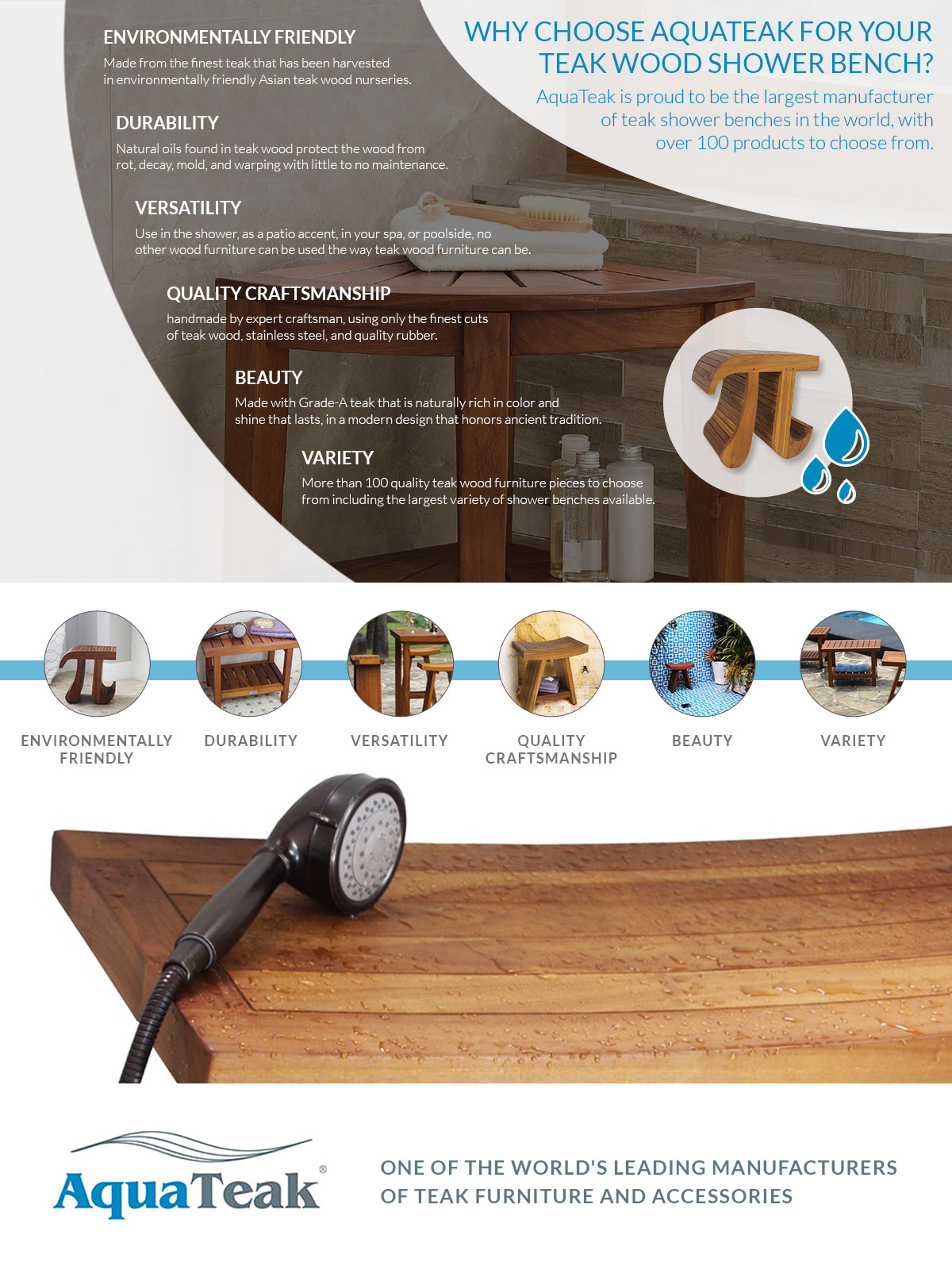 WHY CHOOSE AQUATEAK FOR YOUR TEAK WOOD SHOWER BENCH?

AquaTeak is proud to be the largest manufacturer of teak shower benches in the world, with over 100 products to choose from.

ENVIRONMENTALLY FRIENDLY

Made from the finest teak that has been harvested in environmentally friendly Asian teak wood nurseries.

DURABILITY

Natural oils found in teak wood protect the wood from rot, decay, mold, and warping with little to no maintenance.

VERSATILITY

Use in the shower, as a patio accent, in your spa, or poolside, no other wood furniture can be used the way teak wood furniture can be.

QUALITY CRAFTSMANSHIP

handmade by expert craftsman, using only the finest cuts of teak wood, stainless steel, and quality rubber.

BEAUTY

Made with Grade-A teak that is naturally rich in color and shine that lasts, in a modern design that honors ancient tradition.

VARIETY

More than 100 quality teak wood furniture pieces to choose from including the largest variety of shower benches available.

ENVIRONMENTALLY FRIENDLY

DURABILITY

VERSATILITY

QUALITY CRAFTSMANSHIP

BEAUTY

VARIETY

AquaTeak®

ONE OF THE WORLD'S LEADING MANUFACTURERS OF TEAK FURNITURE AND ACCESSORIES