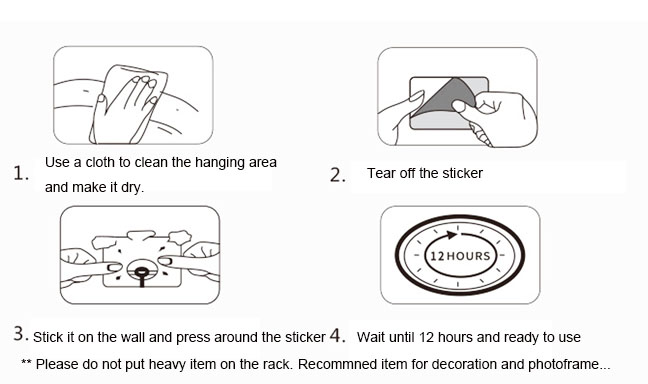 1. Use a cloth to clean the hanging area and make it dry.

2. Tear off the sticker

12 HOURS

3. Stick it on the wall and press around the sticker

4. Wait until 12 hours and ready to use

** Please do not put heavy item on the rack. Recommned item for decoration and photoframe...