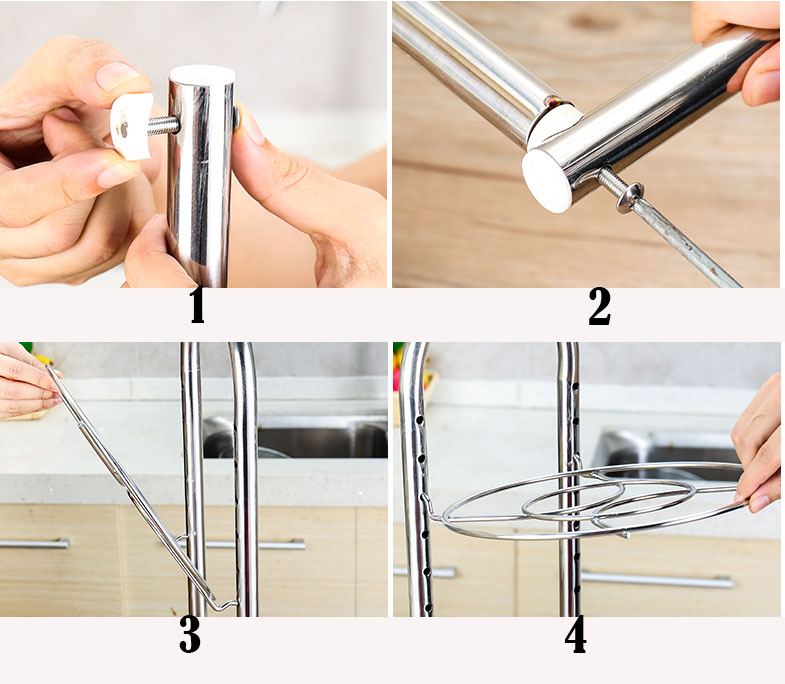 1

2

3

4