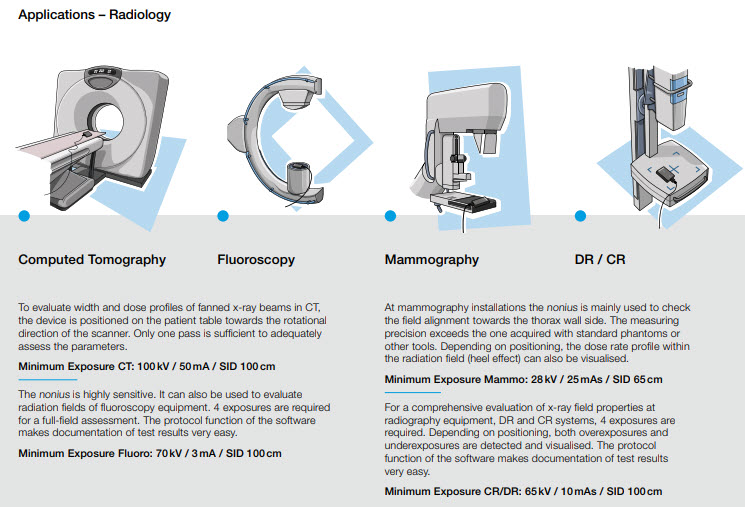 Applications – Radiology

Computed Tomography

Fluoroscopy

Mammography

DR / CR

To evaluate width and dose profiles of fanned x-ray beams in CT, the device is positioned on the patient table towards the rotational direction of the scanner. Only one pass is sufficient to adequately assess the parameters.

Minimum Exposure CT: 100 kV / 50 mA / SID 100 cm

The nonius is highly sensitive. It can also be used to evaluate radiation fields of fluoroscopy equipment. 4 exposures are required for a full-field assessment. The protocol function of the software makes documentation of test results very easy.

Minimum Exposure Fluoro: 70 kV / 3 mA / SID 100 cm

At mammography installations the nonius is mainly used to check the field alignment towards the thorax wall side. The measuring precision exceeds the one acquired with standard phantoms or other tools. Depending on positioning, the dose rate profile within the radiation field (heel effect) can also be visualised.

Minimum Exposure Mammo: 28 kV / 25 mAs / SID 65 cm

For a comprehensive evaluation of x-ray field properties at radiography equipment, DR and CR systems, 4 exposures are required. Depending on positioning, both overexposures and underexposures are detected and visualised. The protocol function of the software makes documentation of test results very easy.

Minimum Exposure CR/DR: 65 kV / 10 mAs / SID 100 cm