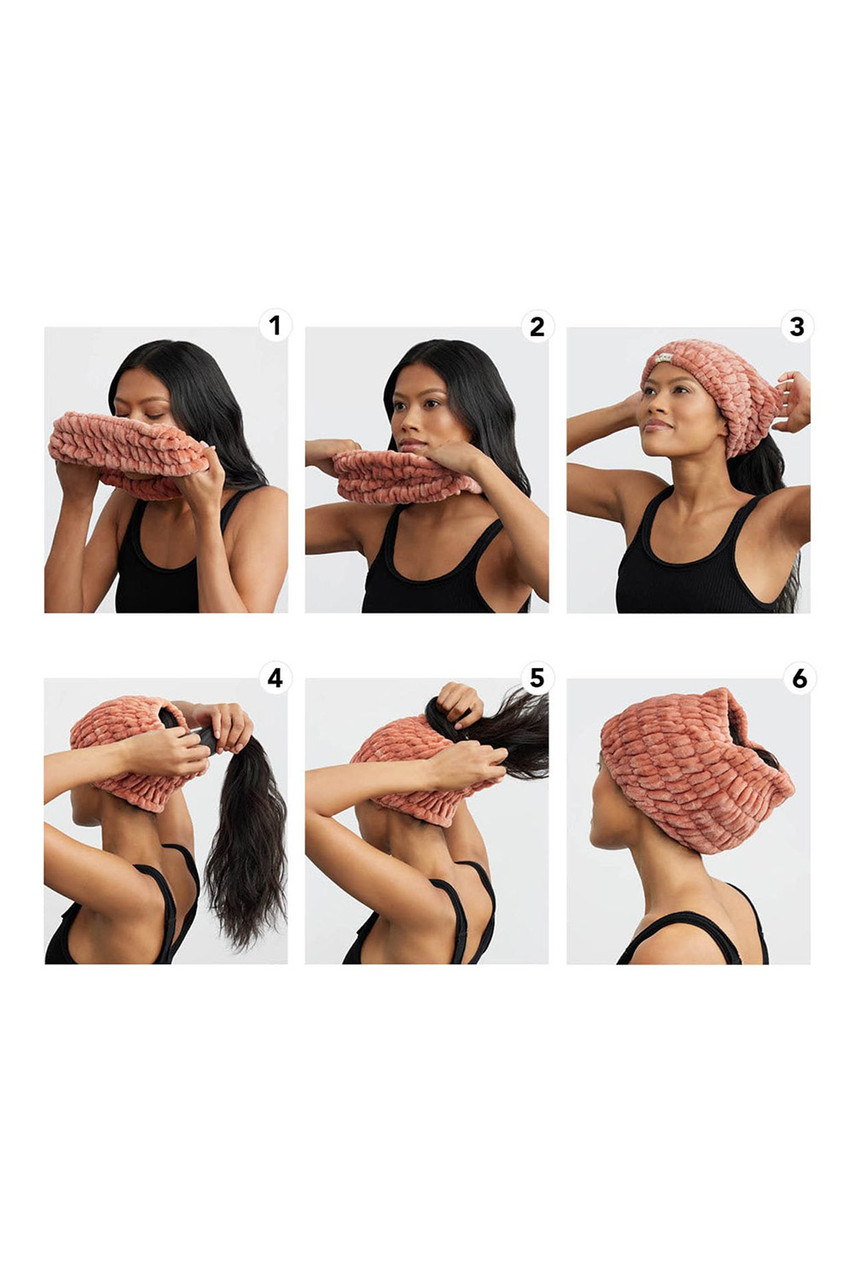 1

2

3

4

5

6