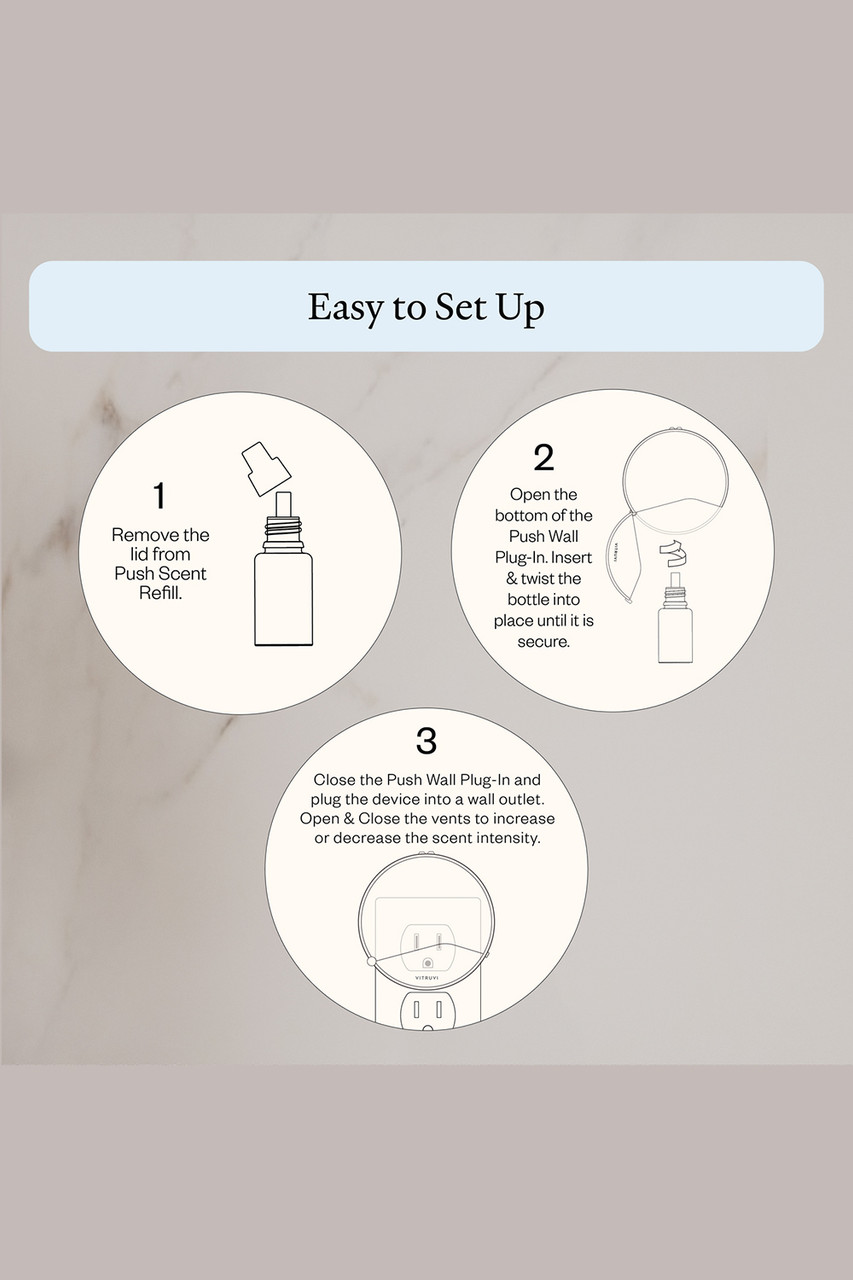 Easy to Set Up

1

Remove the lid from Push Scent Refill.

2

Open the bottom of the Push Wall Plug-In. Insert & twist the bottle into place until it is secure.

VITRUVI

3

Close the Push Wall Plug-In and plug the device into a wall outlet. Open & Close the vents to increase or decrease the scent intensity.

VITRUVI