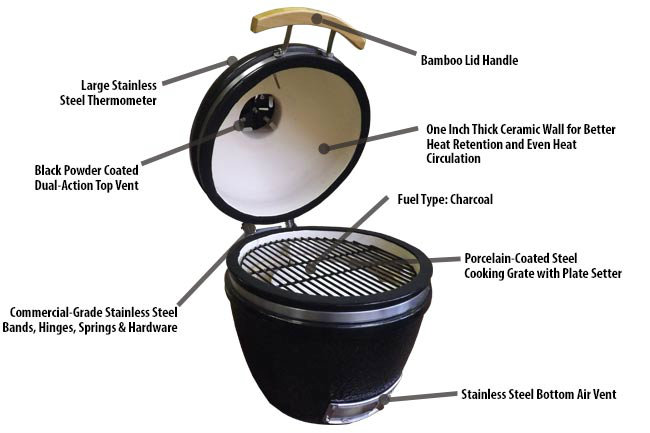 Bamboo Lid Handle

Large Stainless Steel Thermometer

One Inch Thick Ceramic Wall for Better Heat Retention and Even Heat Circulation

Black Powder Coated Dual-Action Top Vent

Fuel Type: Charcoal

Porcelain-Coated Steel Cooking Grate with Plate Setter

Commercial-Grade Stainless Steel Bands, Hinges, Springs & Hardware

Stainless Steel Bottom Air Vent