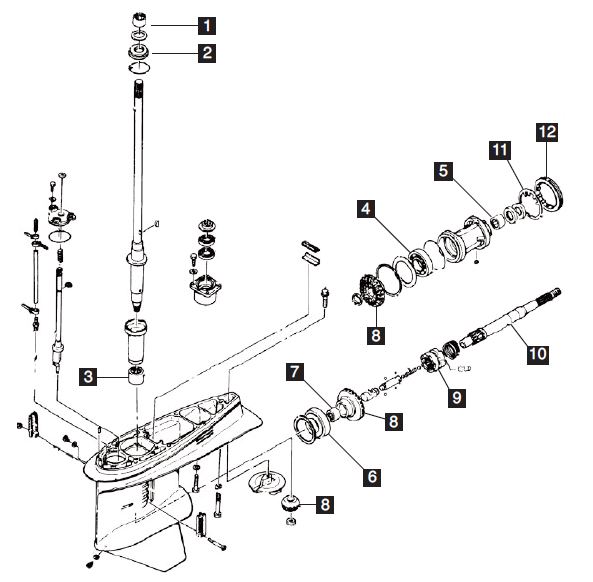 1
2
12
11
5
4
8
10
3
7
9
8
6
8