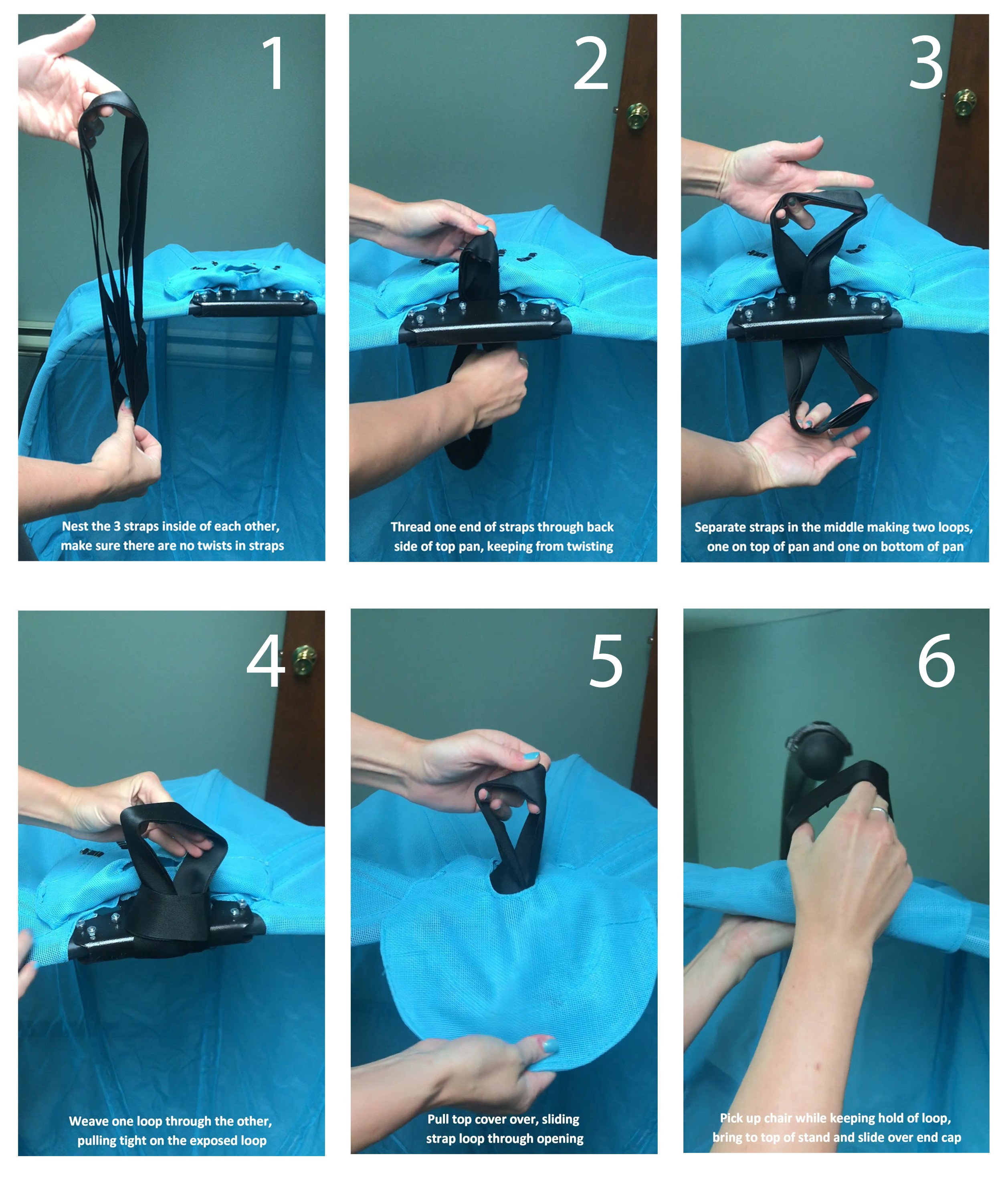 1

Nest the 3 straps inside of each other, make sure there are no twists in straps

2

Thread one end of straps through back side of top pan, keeping from twisting

3

Separate straps in the middle making two loops, one on top of pan and one on bottom of pan

4

Weave one loop through the other, pulling tight on the exposed loop

5

Pull top cover over, sliding strap loop through opening

6

Pick up chair while keeping hold of loop, bring to top of stand and slide over end cap