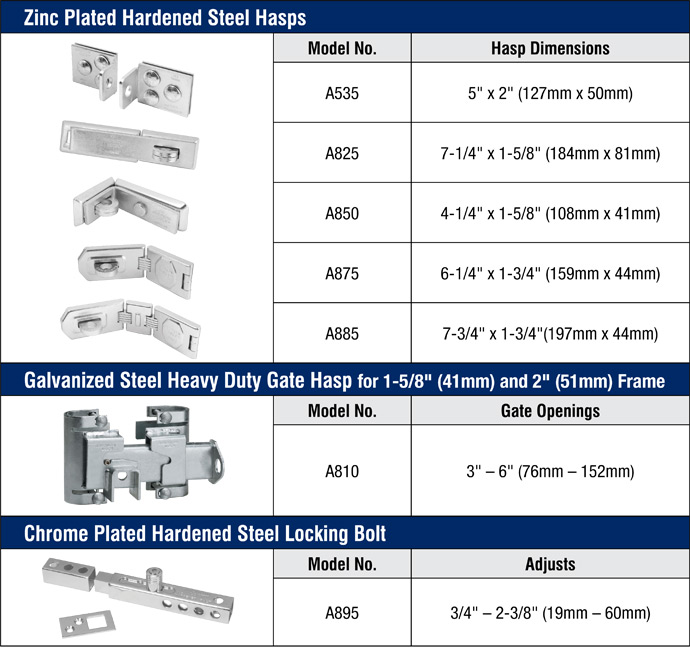 Zinc Plated Hardened Steel Hasps

| Model No. | Hasp Dimensions |
|---|---|
| A535 | 5" x 2" (127mm x 50mm) |
| A825 | 7-1/4" x 1-5/8" (184mm x 81mm) |
| A850 | 4-1/4" x 1-5/8" (108mm x 41mm) |
| A875 | 6-1/4" x 1-3/4" (159mm x 44mm) |
| A885 | 7-3/4" x 1-3/4"(197mm x 44mm) |

Galvanized Steel Heavy Duty Gate Hasp for 1-5/8" (41mm) and 2" (51mm) Frame

| Model No. | Gate Openings |
|---|---|
| A810 | 3" – 6" (76mm – 152mm) |

Chrome Plated Hardened Steel Locking Bolt

| Model No. | Adjusts |
|---|---|
| A895 | 3/4" – 2-3/8" (19mm – 60mm) |