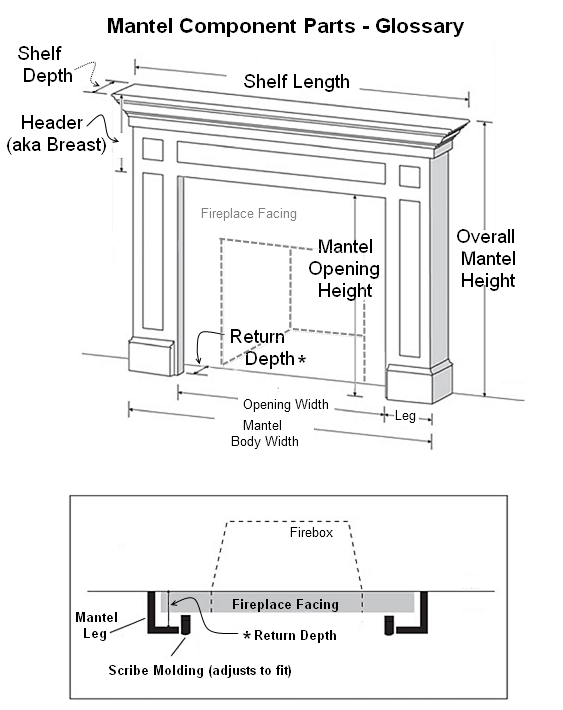 Mantel Component Parts - Glossary

Shelf Depth

Shelf Length

Header (aka Breast)

Fireplace Facing

Mantel Opening Height

Overall Mantel Height

Return Depth *

Opening Width

Leg

Mantel Body Width

Firebox

Fireplace Facing

Mantel Leg

* Return Depth

Scribe Molding (adjusts to fit)