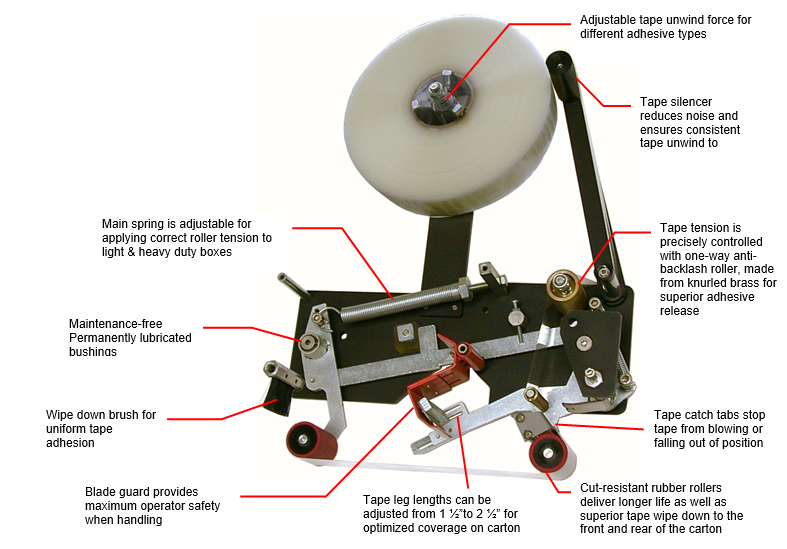 Adjustable tape unwind force for different adhesive types

Tape silencer reduces noise and ensures consistent tape unwind to

Main spring is adjustable for applying correct roller tension to light & heavy duty boxes

Tape tension is precisely controlled with one-way anti-backlash roller, made from knurled brass for superior adhesive release

Maintenance-free Permanently lubricated bushings

Wipe down brush for uniform tape adhesion

Tape catch tabs stop tape from blowing or falling out of position

Blade guard provides maximum operator safety when handling

Tape leg lengths can be adjusted from 1 ½"to 2 ½" for optimized coverage on carton

Cut-resistant rubber rollers deliver longer life as well as superior tape wipe down to the front and rear of the carton