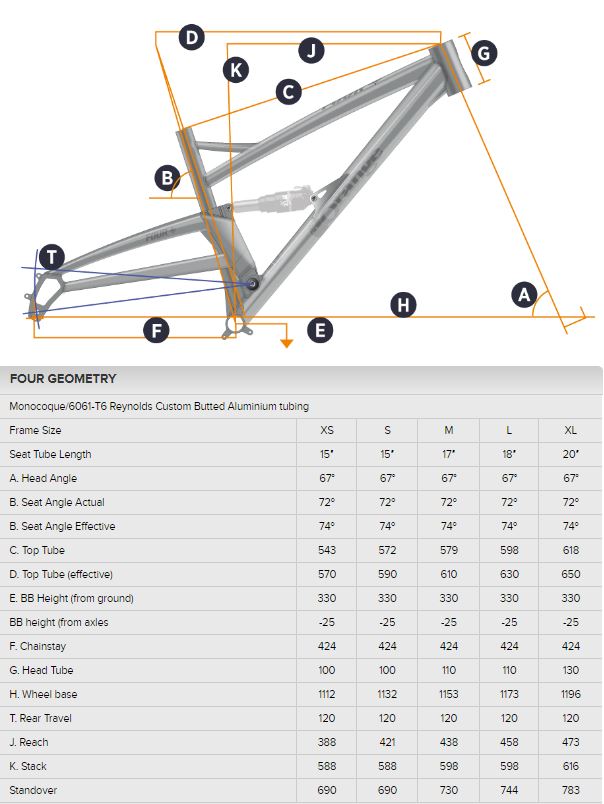 D
J
G
K
C
B
T
A
H
F
E

FOUR GEOMETRY

Monocoque/6061-T6 Reynolds Custom Butted Aluminium tubing

| Frame Size | XS | S | M | L | XL |
|---|---|---|---|---|---|
| Seat Tube Length | 15" | 15" | 17" | 18" | 20" |
| A. Head Angle | 67° | 67° | 67° | 67° | 67° |
| B. Seat Angle Actual | 72° | 72° | 72° | 72° | 72° |
| B. Seat Angle Effective | 74° | 74° | 74° | 74° | 74° |
| C. Top Tube | 543 | 572 | 579 | 598 | 618 |
| D. Top Tube (effective) | 570 | 590 | 610 | 630 | 650 |
| E. BB Height (from ground) | 330 | 330 | 330 | 330 | 330 |
| BB height (from axles | -25 | -25 | -25 | -25 | -25 |
| F. Chainstay | 424 | 424 | 424 | 424 | 424 |
| G. Head Tube | 100 | 100 | 110 | 110 | 130 |
| H. Wheel base | 1112 | 1132 | 1153 | 1173 | 1196 |
| T. Rear Travel | 120 | 120 | 120 | 120 | 120 |
| J. Reach | 388 | 421 | 438 | 458 | 473 |
| K. Stack | 588 | 588 | 598 | 598 | 616 |
| Standover | 690 | 690 | 730 | 744 | 783 |