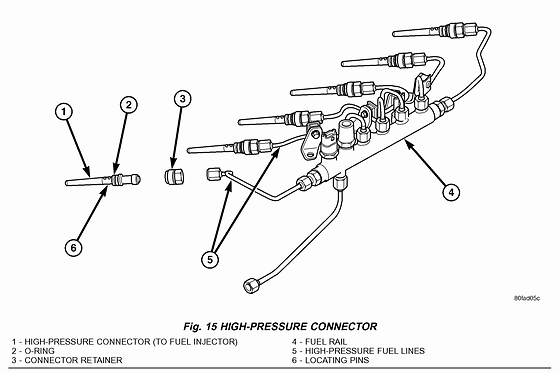 1
2
3
4
5
6
80fad05c

Fig. 15 HIGH-PRESSURE CONNECTOR

1 - HIGH-PRESSURE CONNECTOR (TO FUEL INJECTOR)
2 - O-RING
3 - CONNECTOR RETAINER

4 - FUEL RAIL
5 - HIGH-PRESSURE FUEL LINES
6 - LOCATING PINS